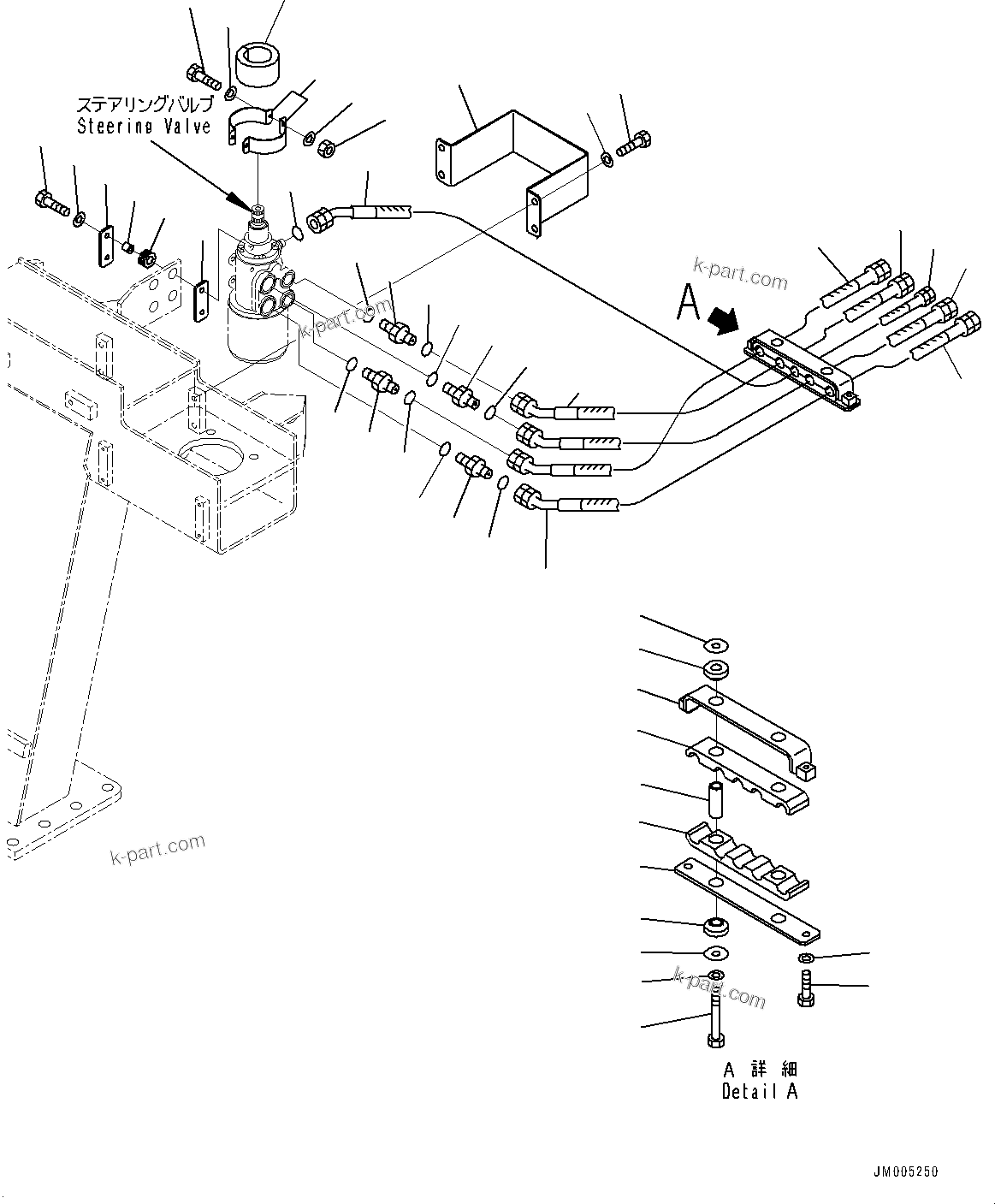 ステアリングバルブ
Steering Valve

k-part.com

A

k-part.com

k-part.com

k-part.com

A 詳 細
Detail A

JM005250