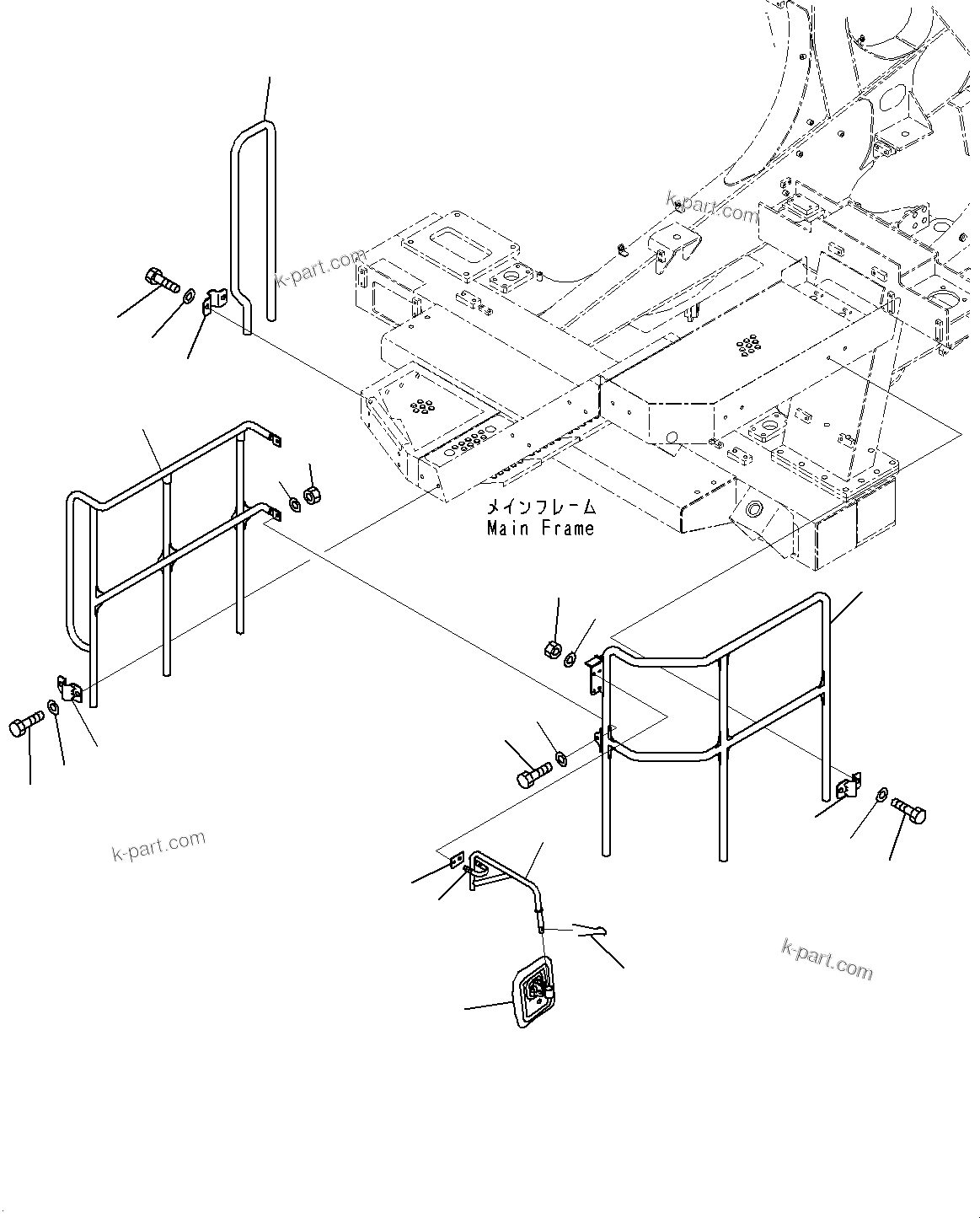 k-part.com

k-part.com

メインフレーム
Main Frame

k-part.com

k-part.com