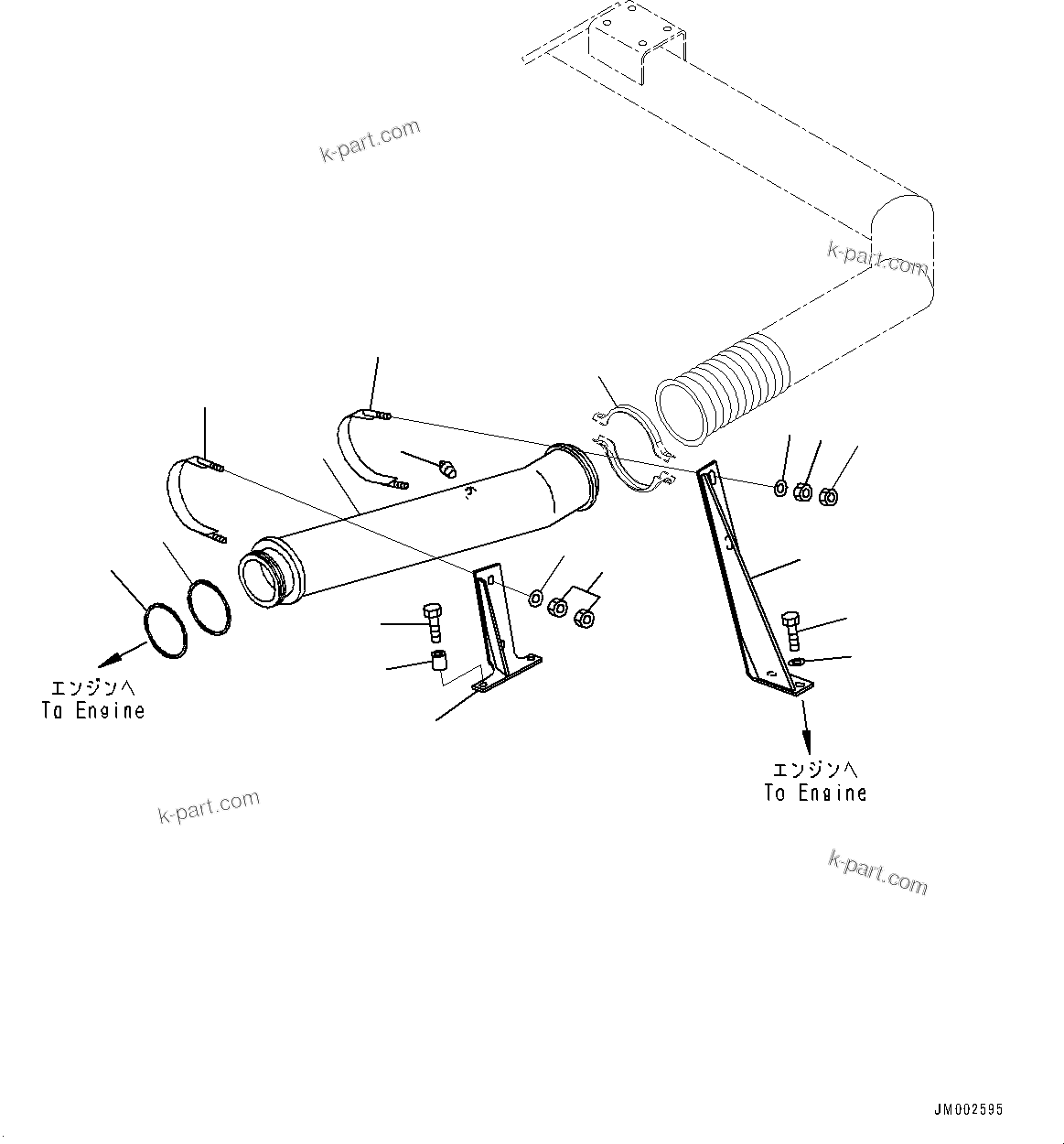 k-part.com

k-part.com

エンジンへ
To Engine

エンジンへ
To Engine

k-part.com

k-part.com

JM002595