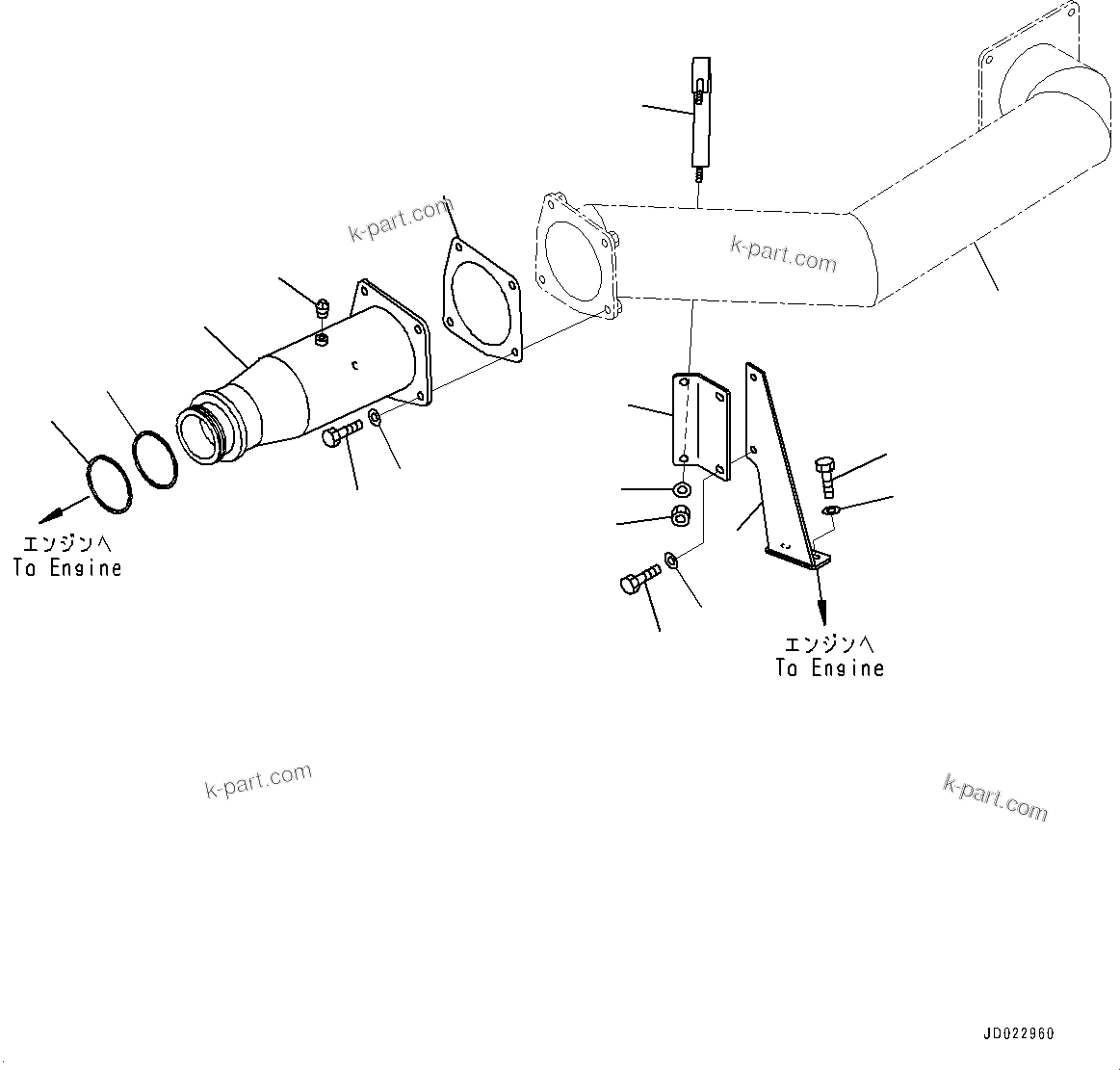 k-part.com

k-part.com

エンジンへ
To Engine

エンジンへ
To Engine

k-part.com

k-part.com

JD022960