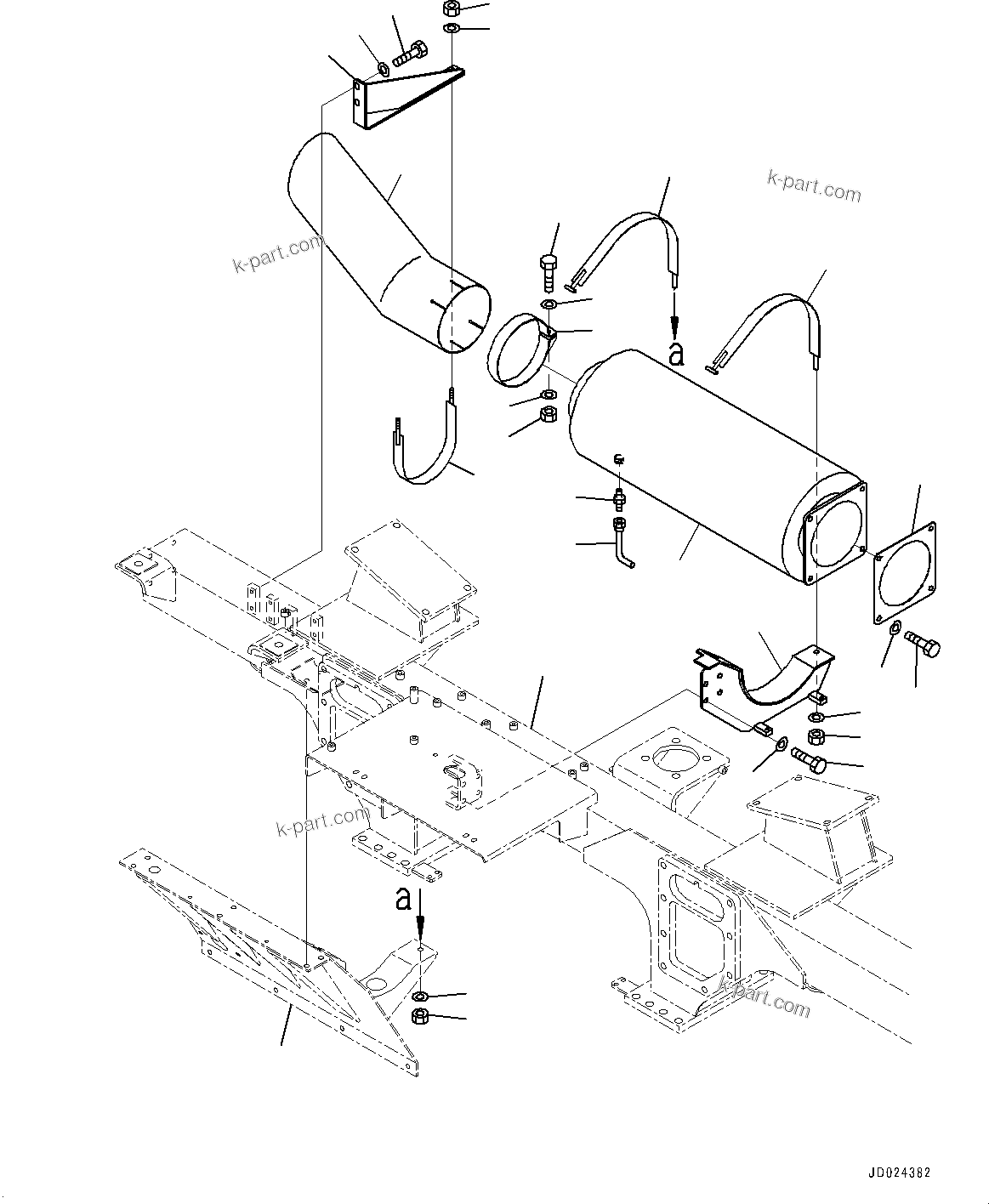 k-part.com
k-part.com
a
k-part.com
a
k-part.com
JD024382