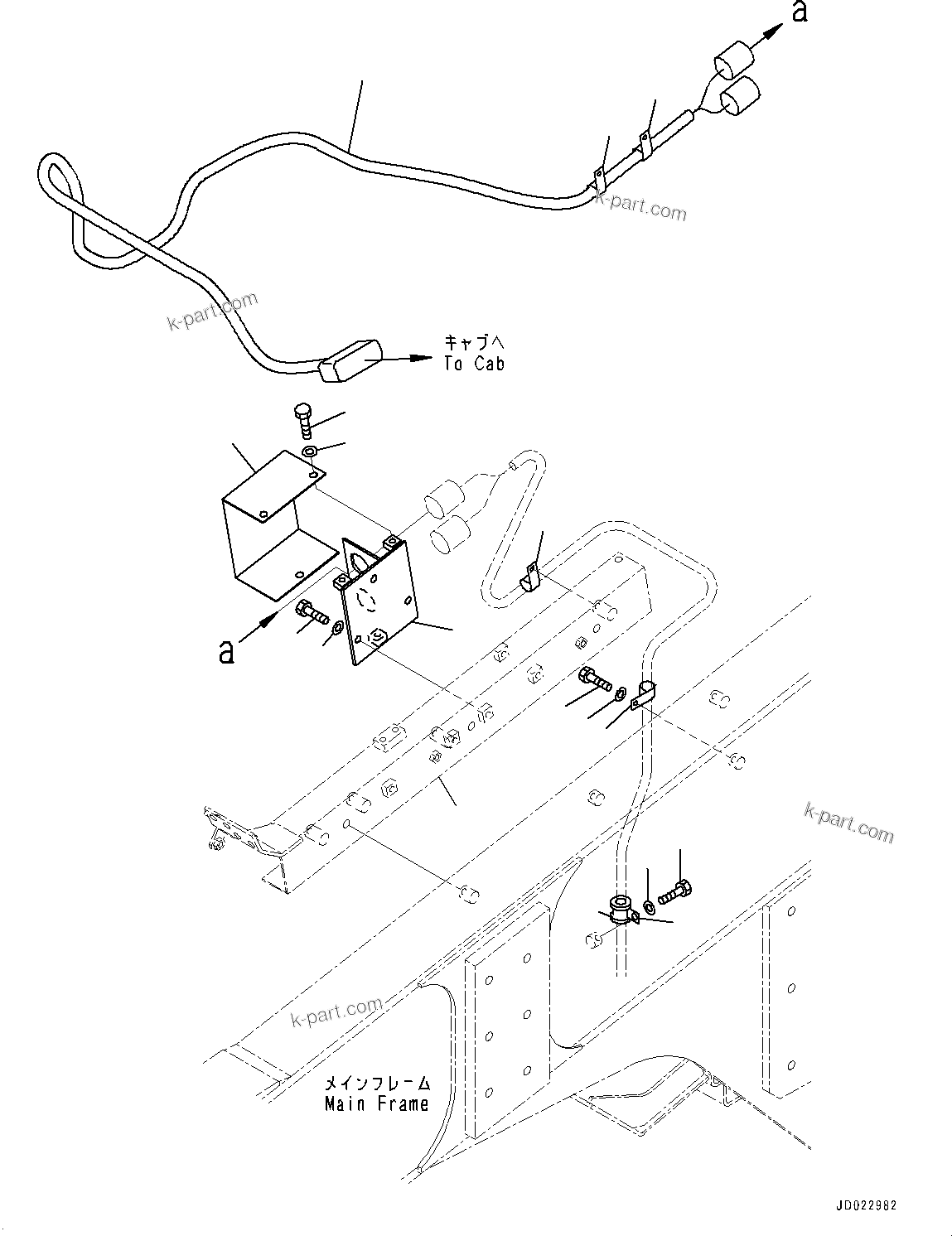 a

k-part.com

k-part.com

キャブへ
To Cab

a

k-part.com

k-part.com

メインフレーム
Main Frame

JD022982