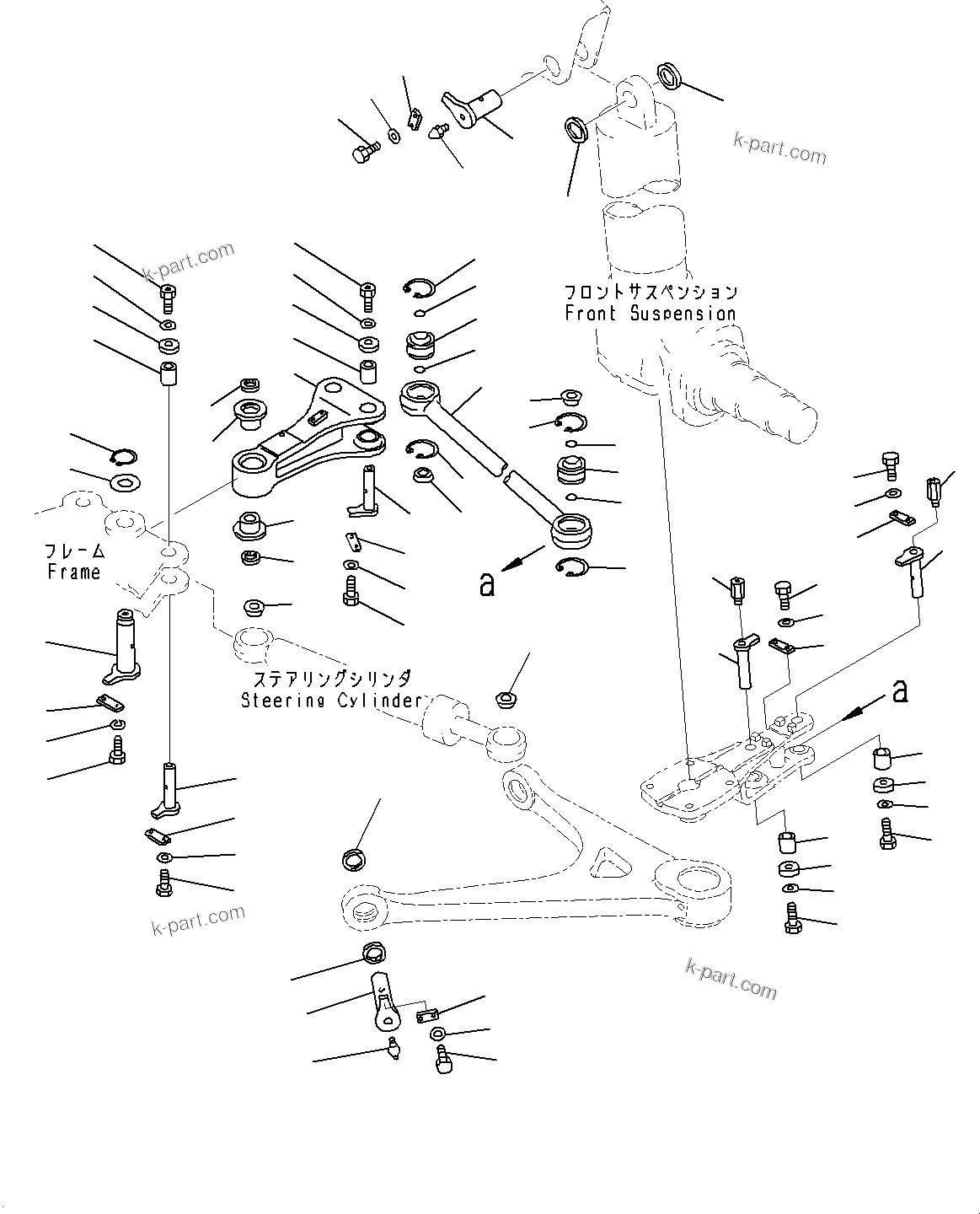 k-part.com

k-part.com

フロントサスペンション
Front Suspension

フレーム
Frame

a

ステアリングシリンダ
Steering Cylinder

a

k-part.com

k-part.com