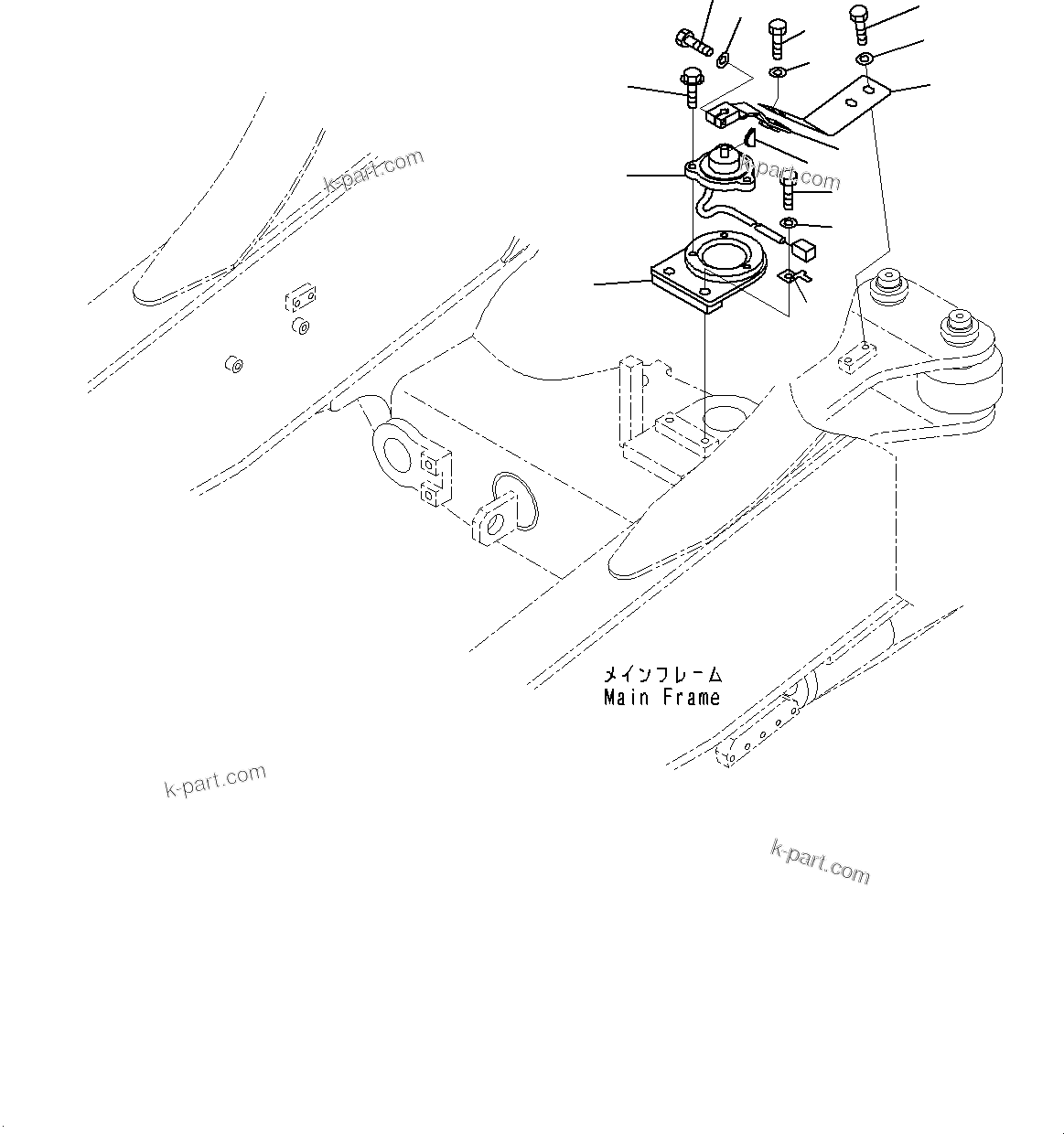 k-part.com

k-part.com

メインフレーム
Main Frame

k-part.com

k-part.com