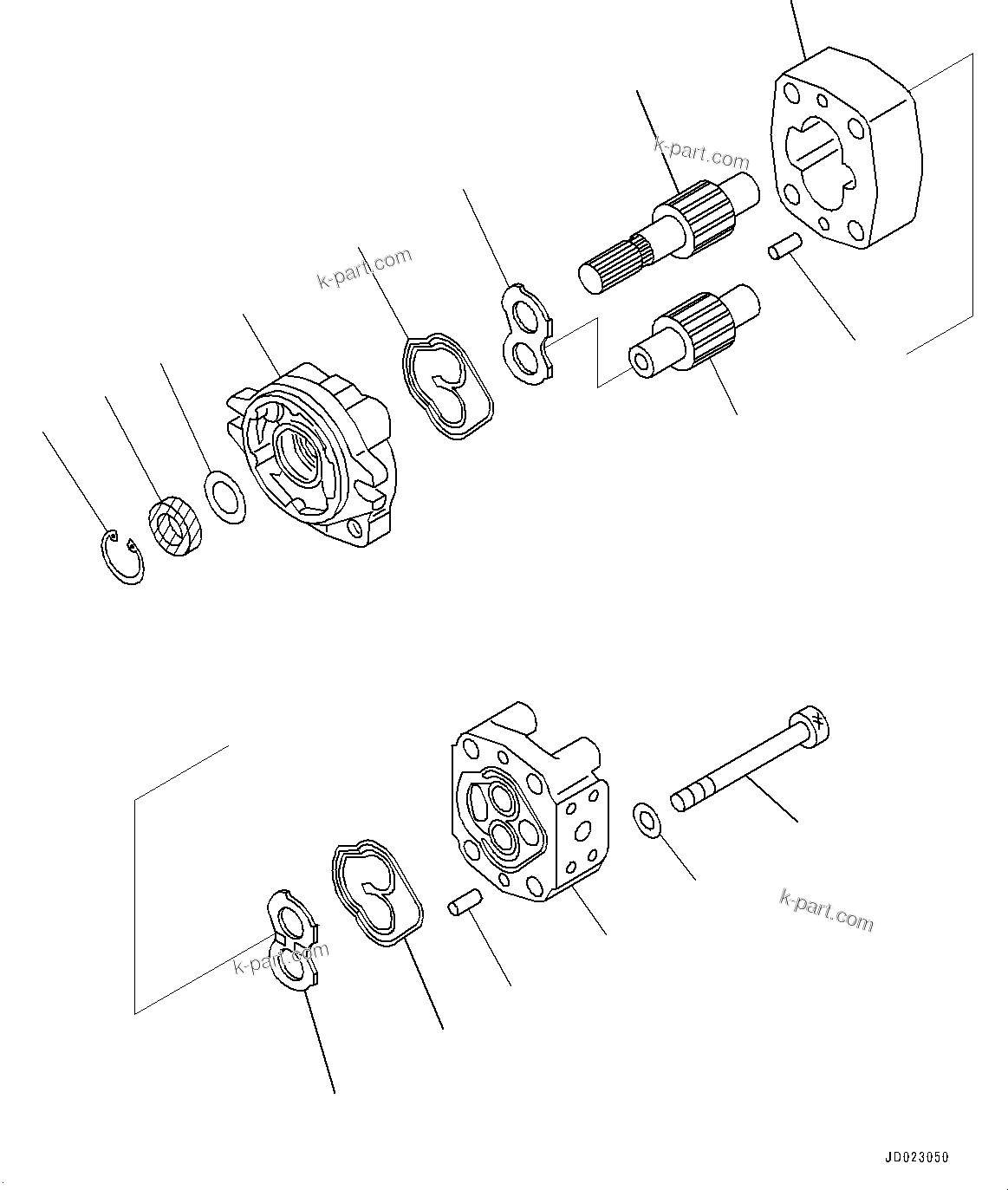 k-part.com

k-part.com

k-part.com

k-part.com

JD023050