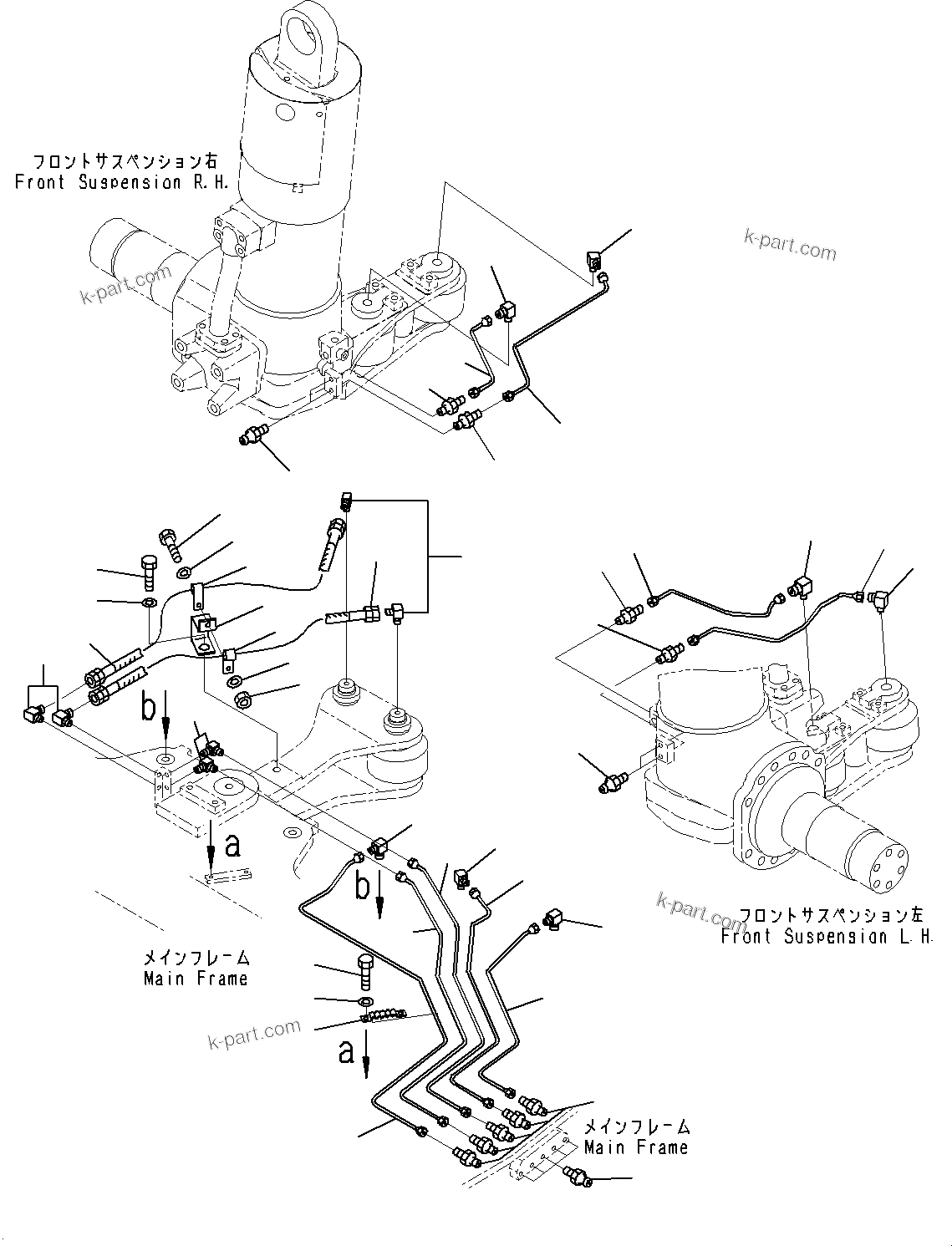 フロントサスペンション右
Front Suspension R.H.

k-part.com

k-part.com

b

a

b

メインフレーム
Main Frame

k-part.com

a

メインフレーム
Main Frame

k-part.com

フロントサスペンション左
Front Suspension L.H.