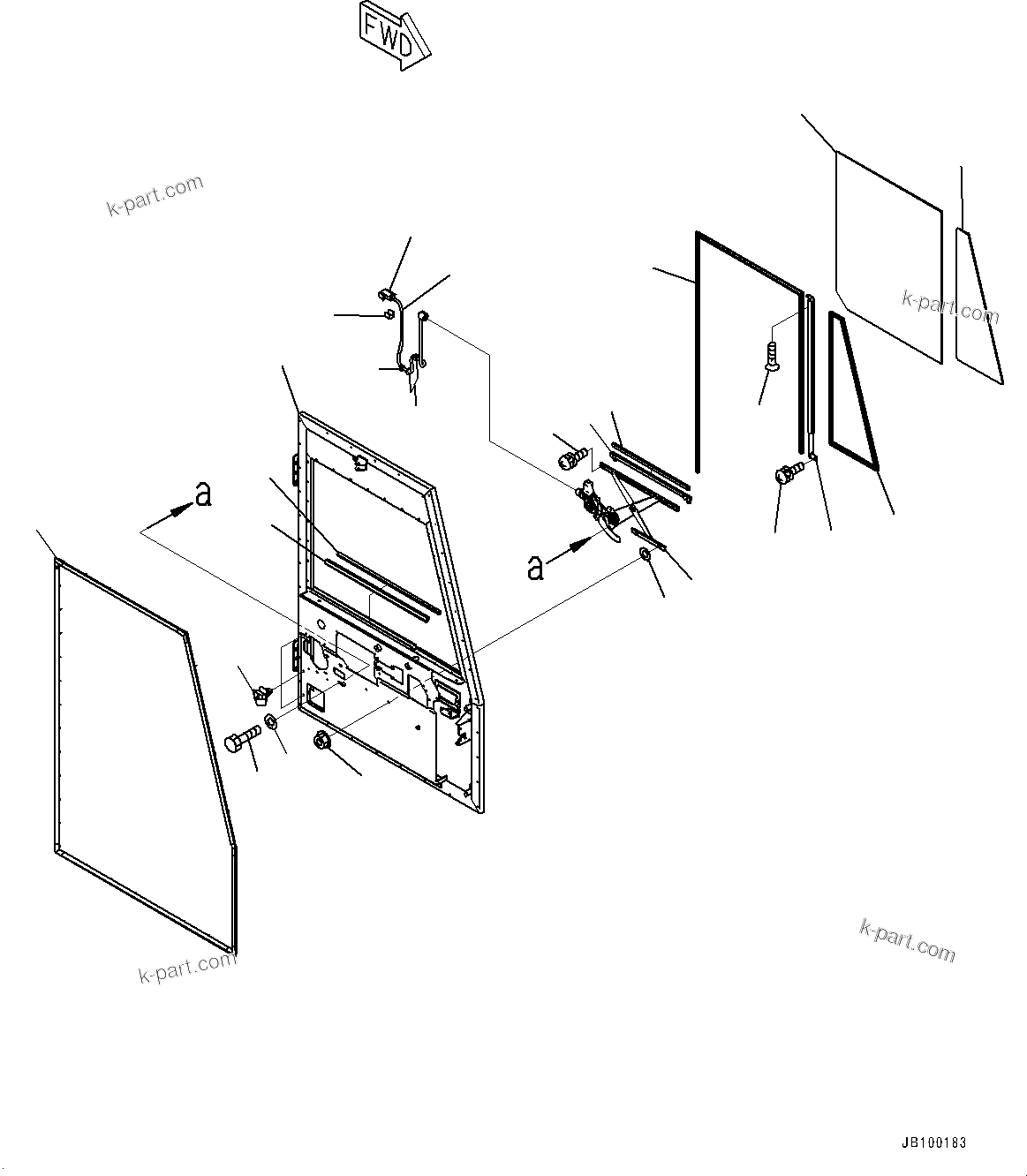 FWD

k-part.com

k-part.com

a

a

k-part.com

k-part.com

JB100183