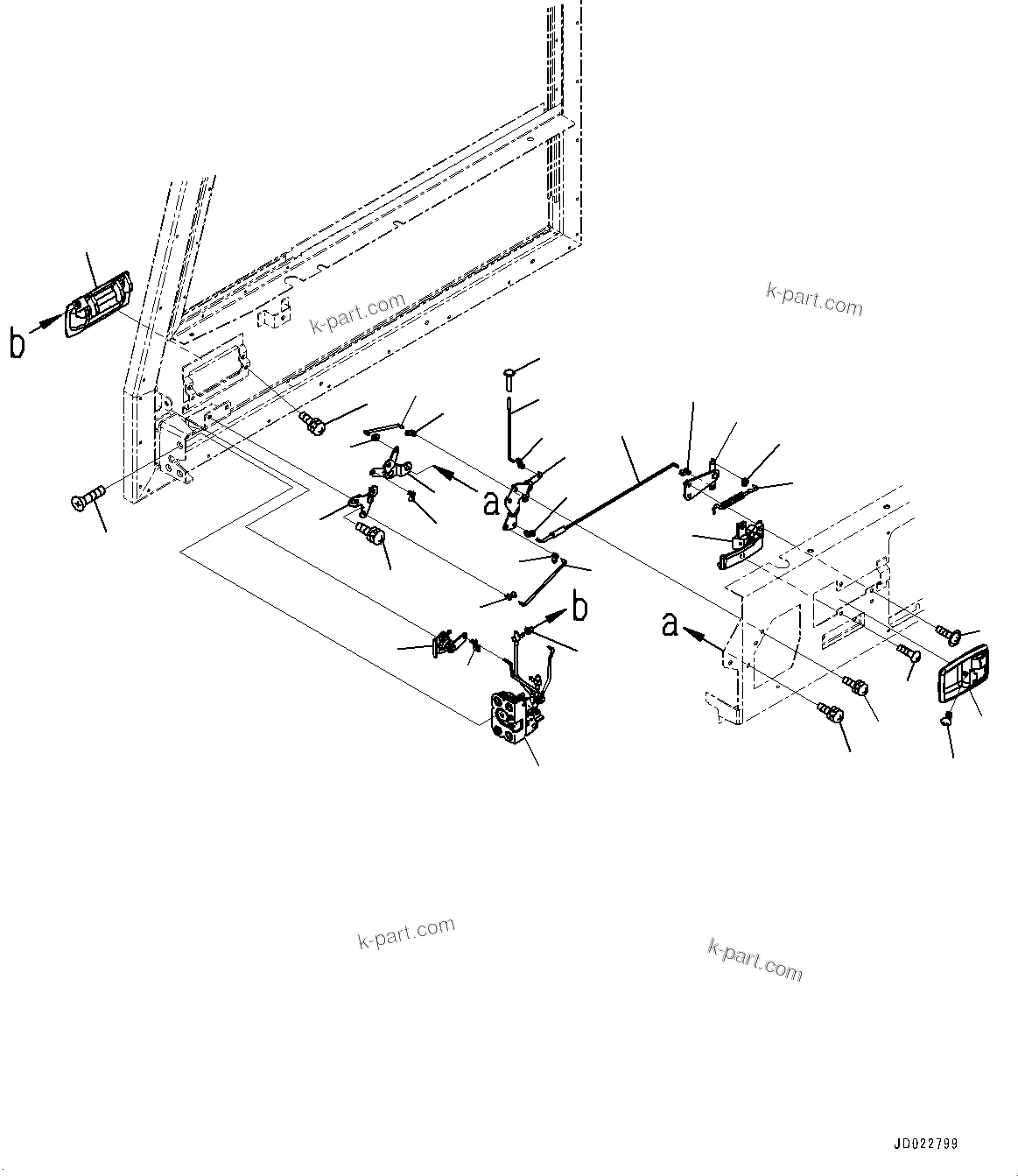 b

k-part.com

k-part.com

a

b

a

k-part.com

k-part.com

JD022799