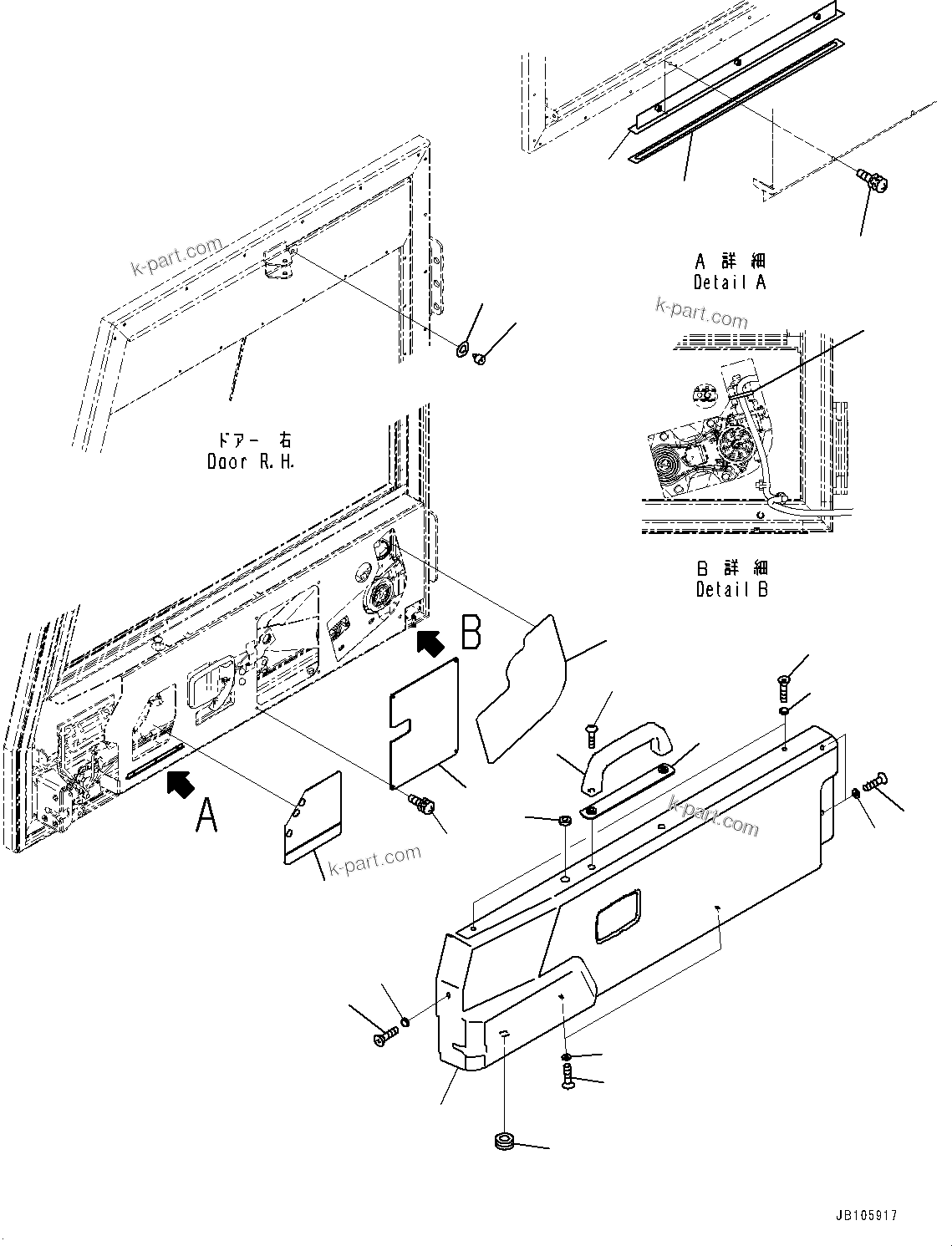 k-part.com

A 詳細
Detail A

k-part.com

ドアー 右
Door R.H.

B 詳細
Detail B

B

A

k-part.com

k-part.com

JB105917