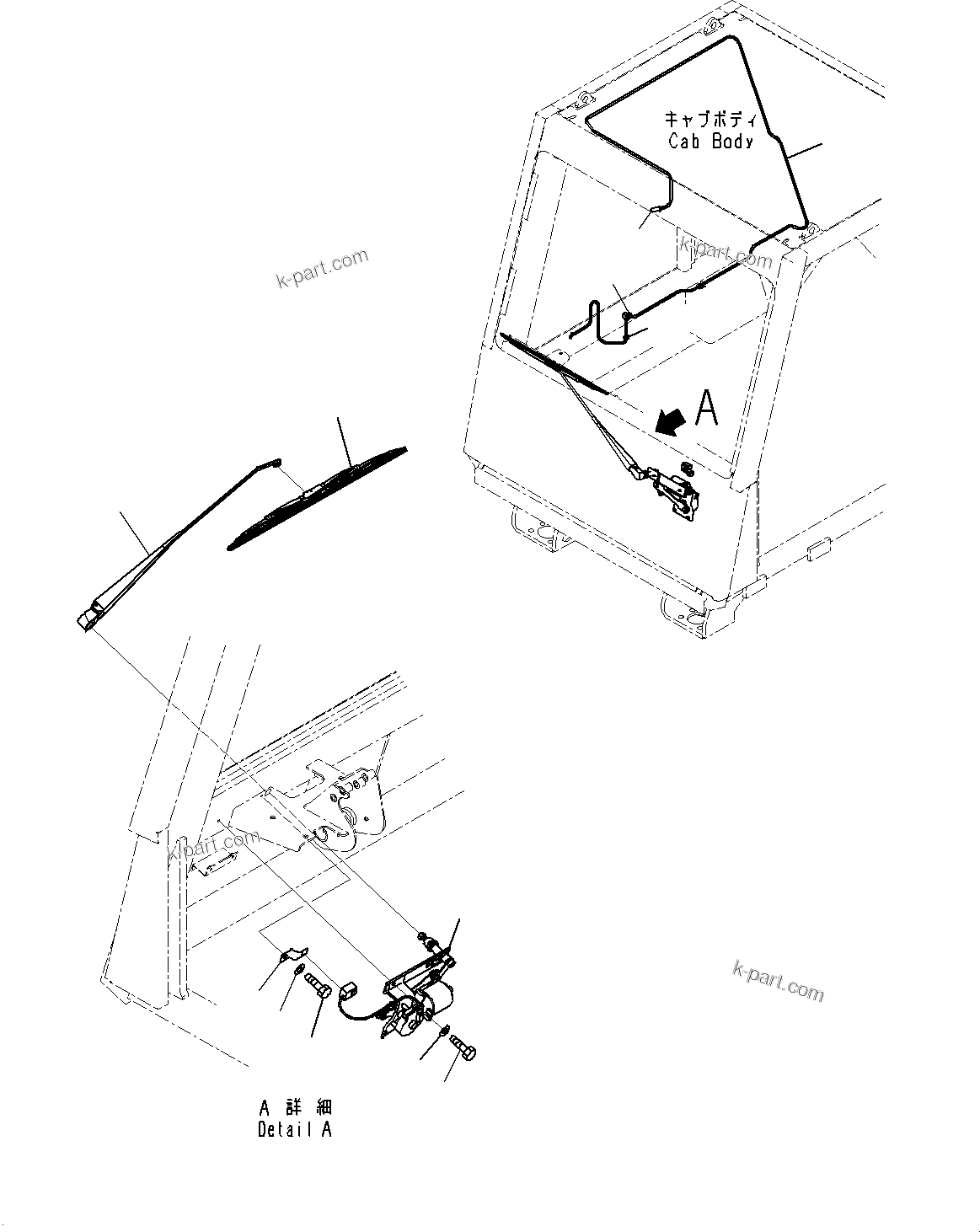 キャブボディ
Cab Body

k-part.com

k-part.com

A

k-part.com

k-part.com

A 詳 細
Detail A