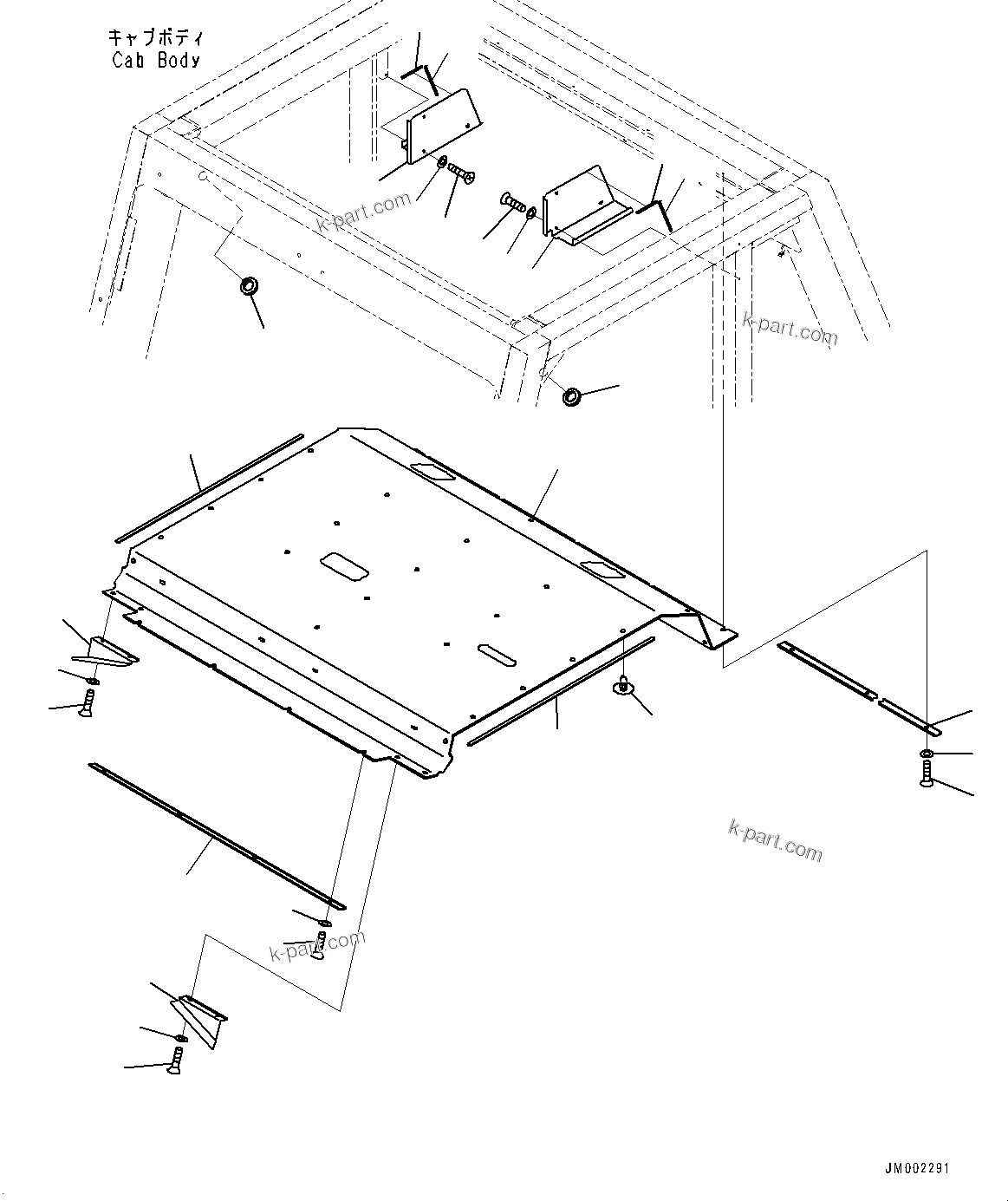 キャブボディ
Cab Body

k-part.com

k-part.com

k-part.com

k-part.com

JM002291