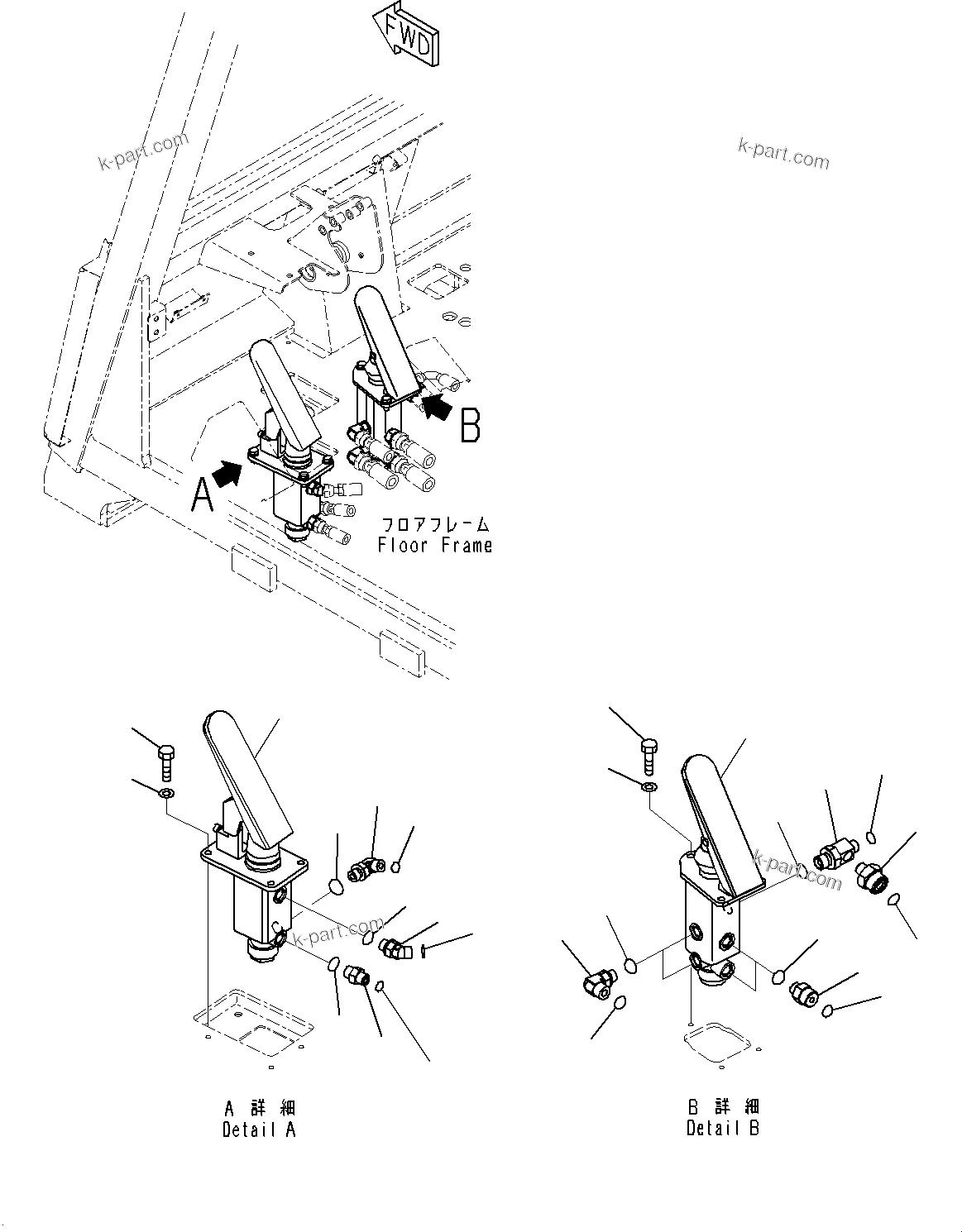 FWD

k-part.com

k-part.com

B

A

フロアフレーム
Floor Frame

k-part.com

k-part.com

A 詳細
Detail A

B 詳細
Detail B