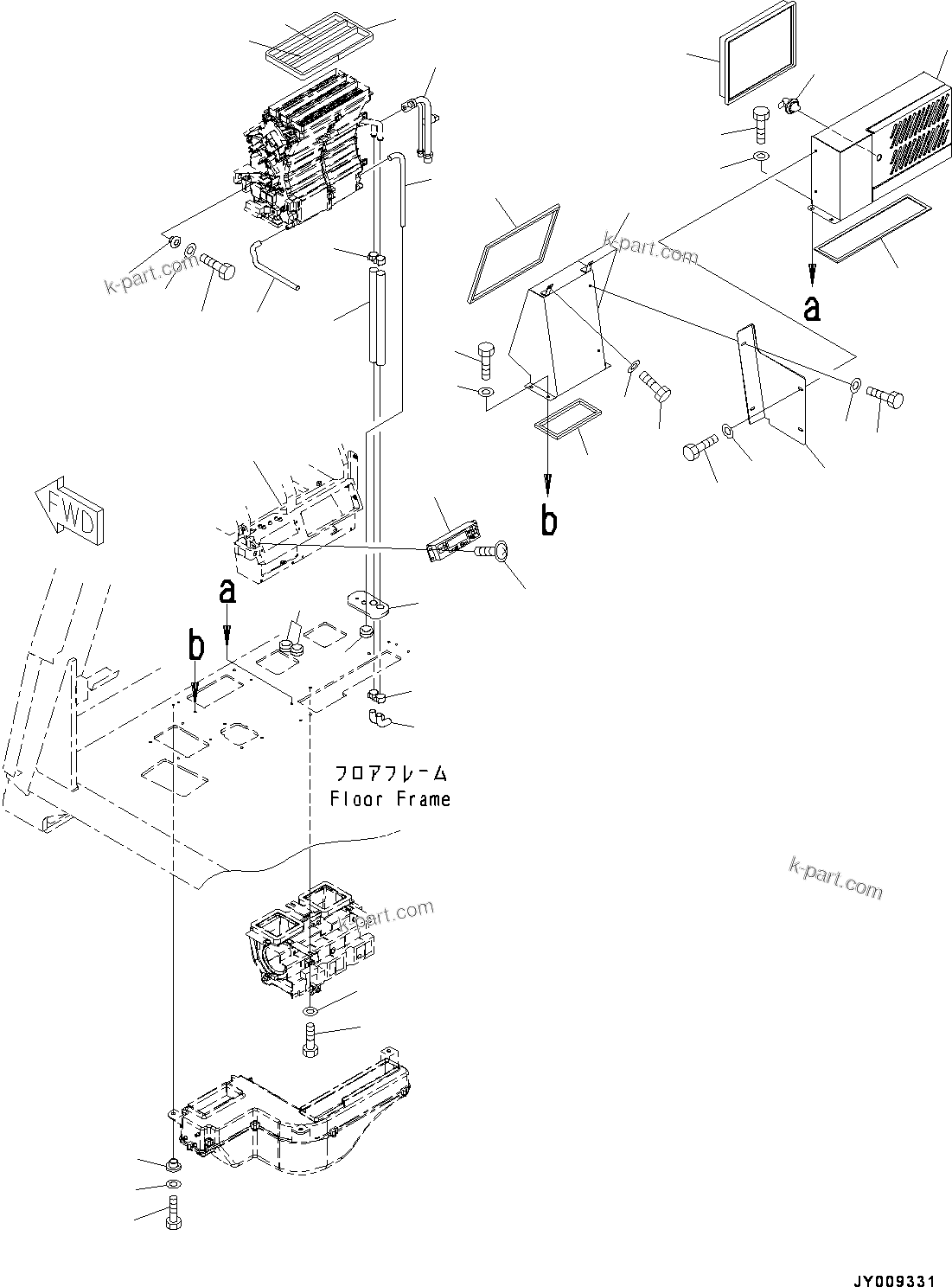 k-part.com

k-part.com

a

b

FWD

a

b

フロアフレーム
Floor Frame

k-part.com

k-part.com

JY009331