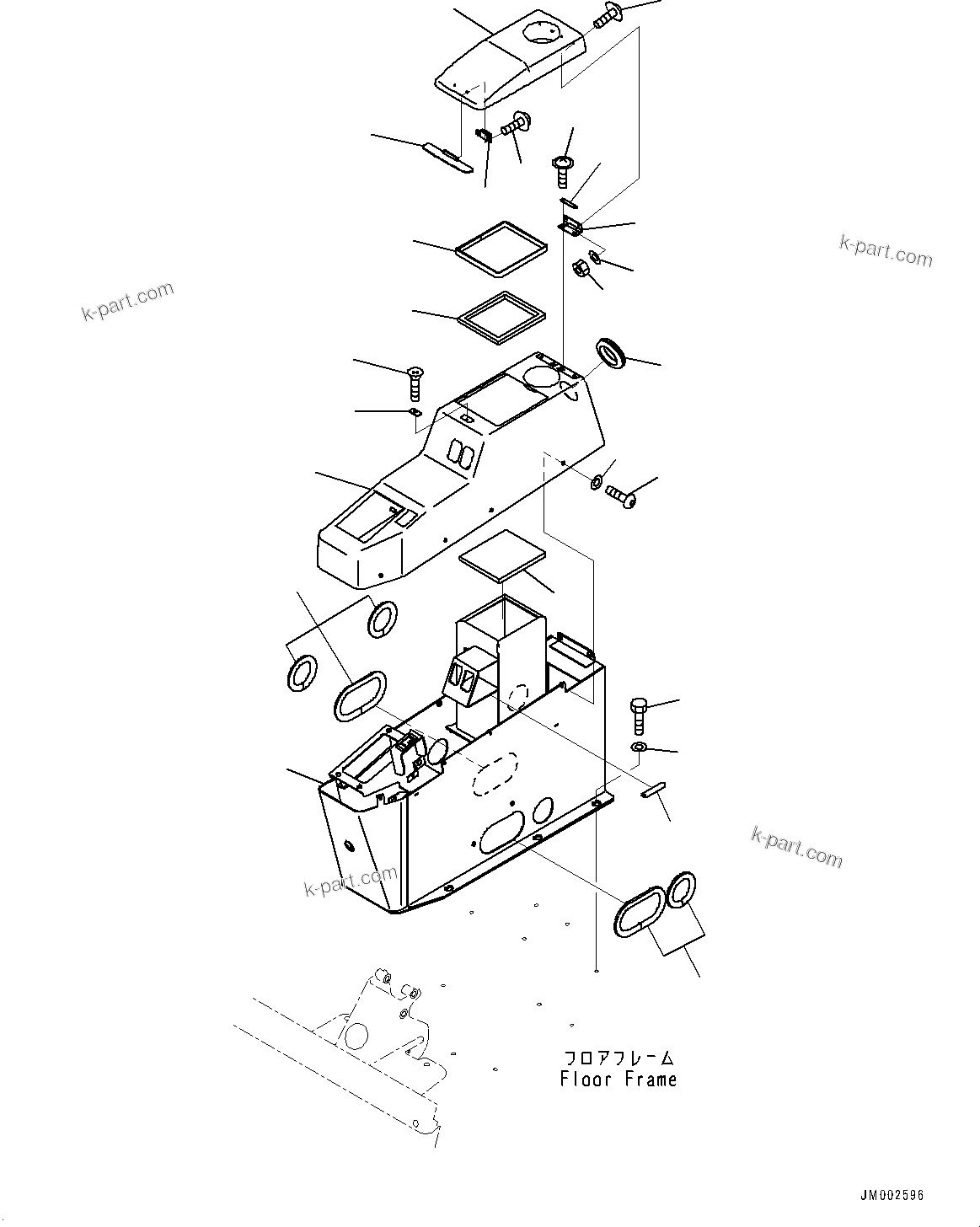 k-part.com

k-part.com

k-part.com

k-part.com

フロアフレーム
Floor Frame

JM002596