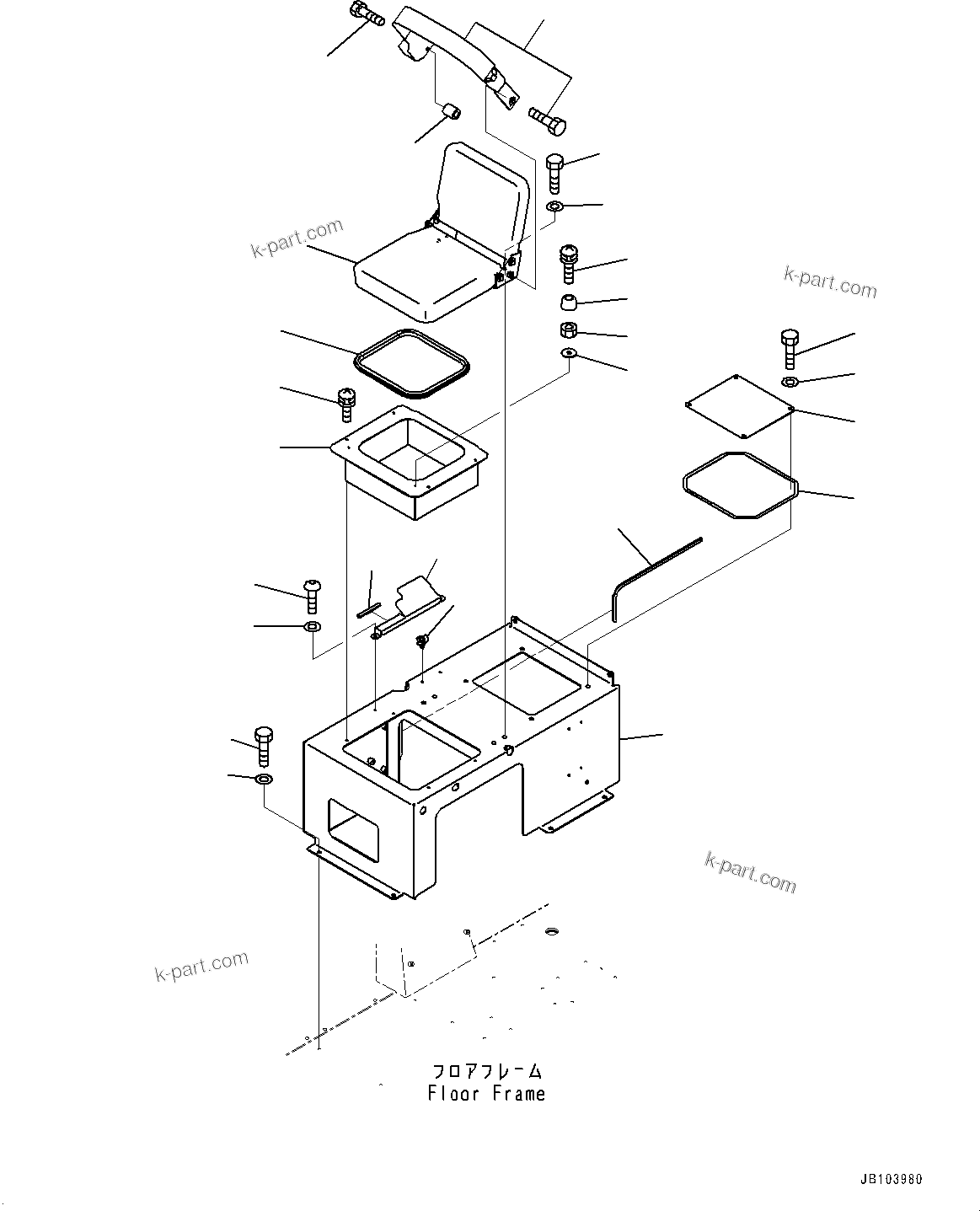 k-part.com

k-part.com

k-part.com

k-part.com

フロアフレーム
Floor Frame

JB103980