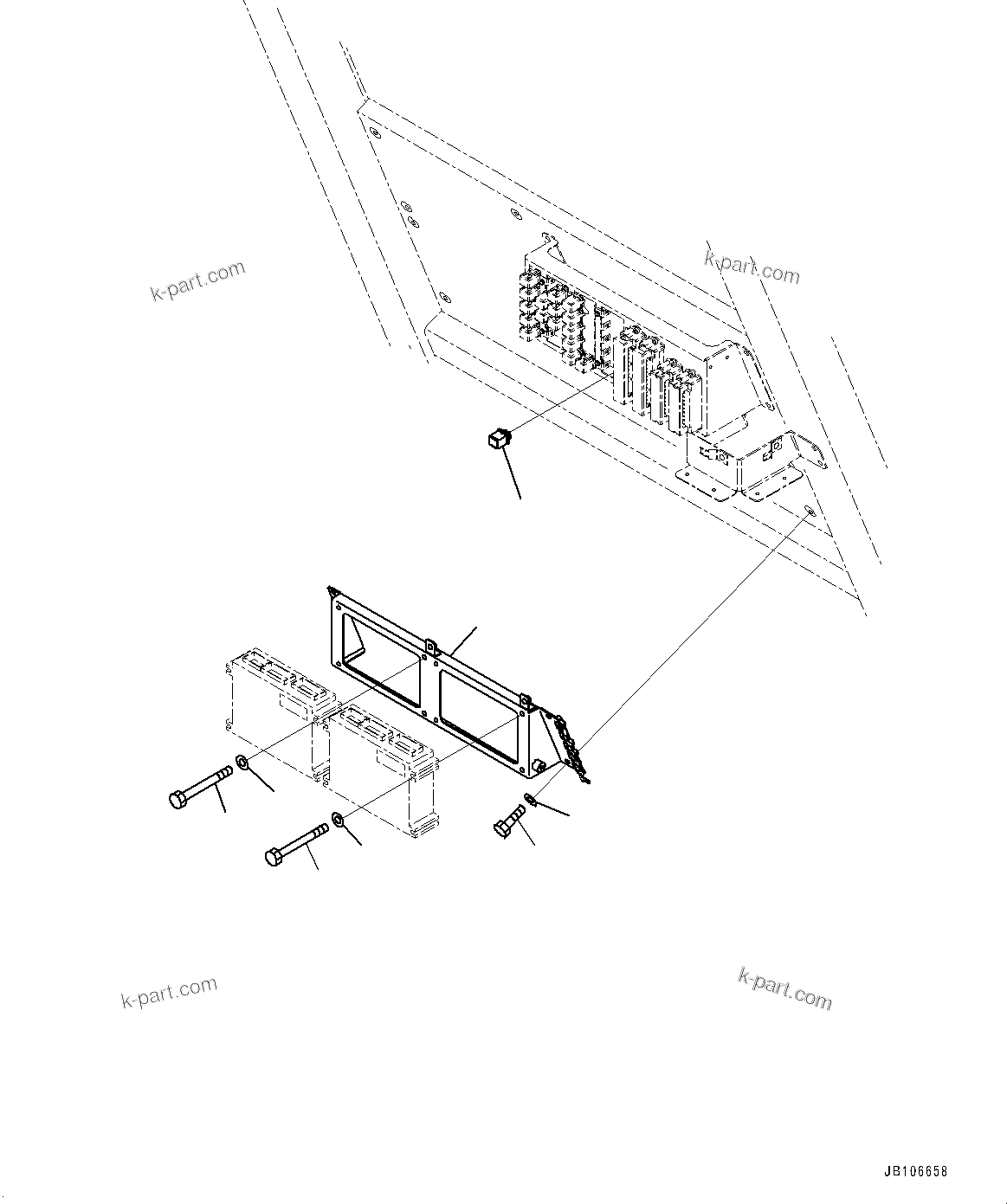 k-part.com

k-part.com

k-part.com

k-part.com

JB106658