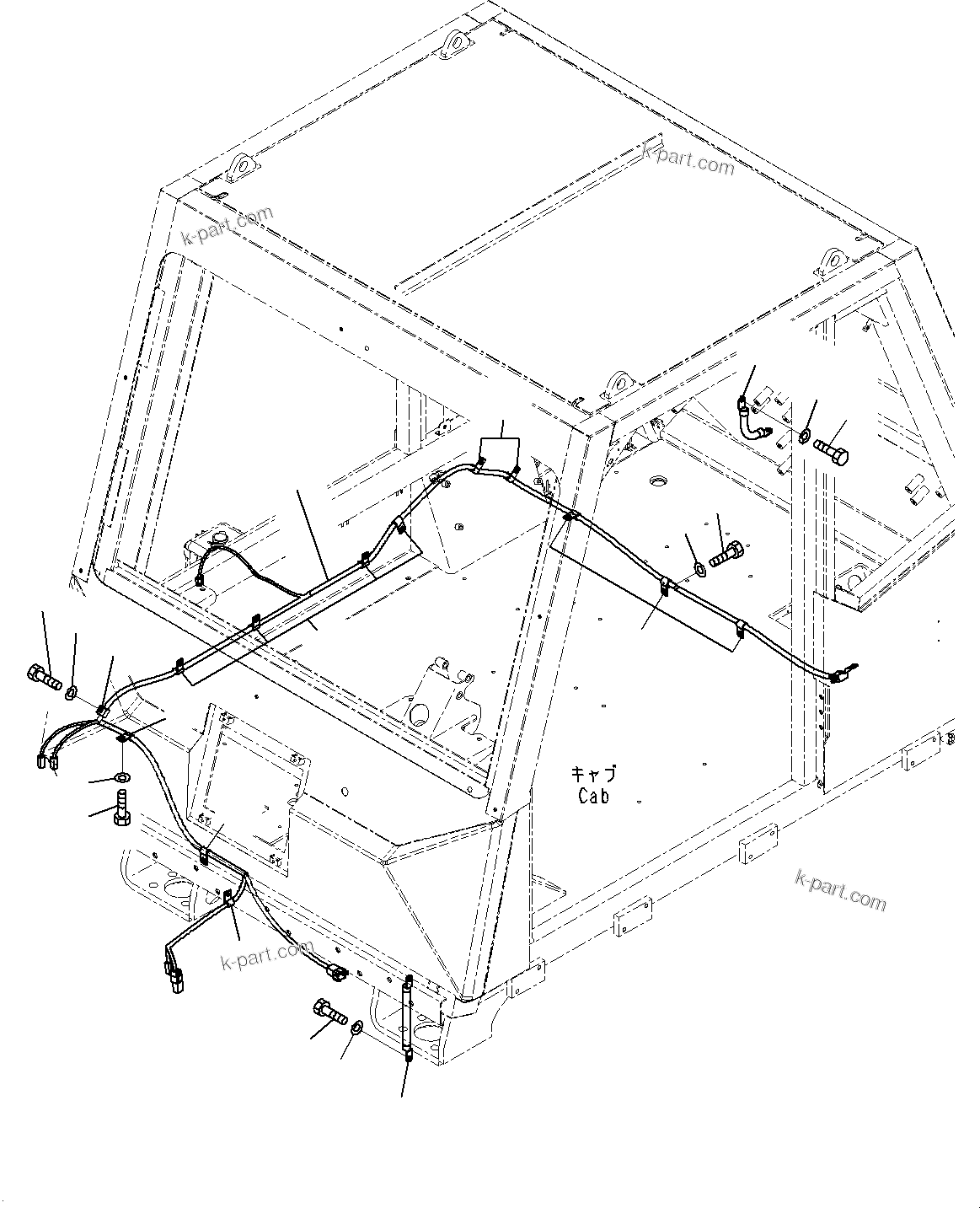 k-part.com

k-part.com

キャブ
Cab

k-part.com

k-part.com