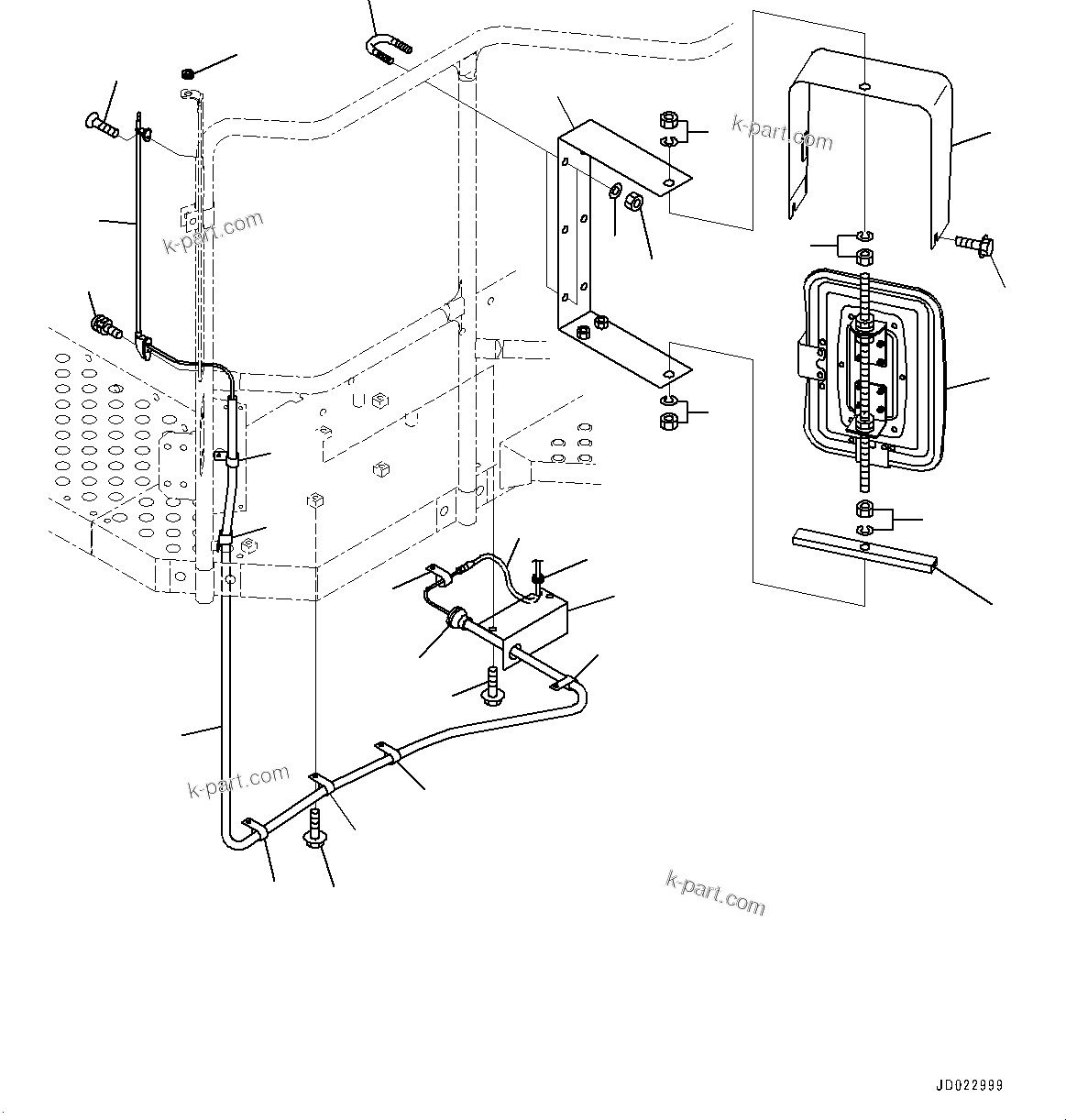 k-part.com

k-part.com

k-part.com

k-part.com

JD022999