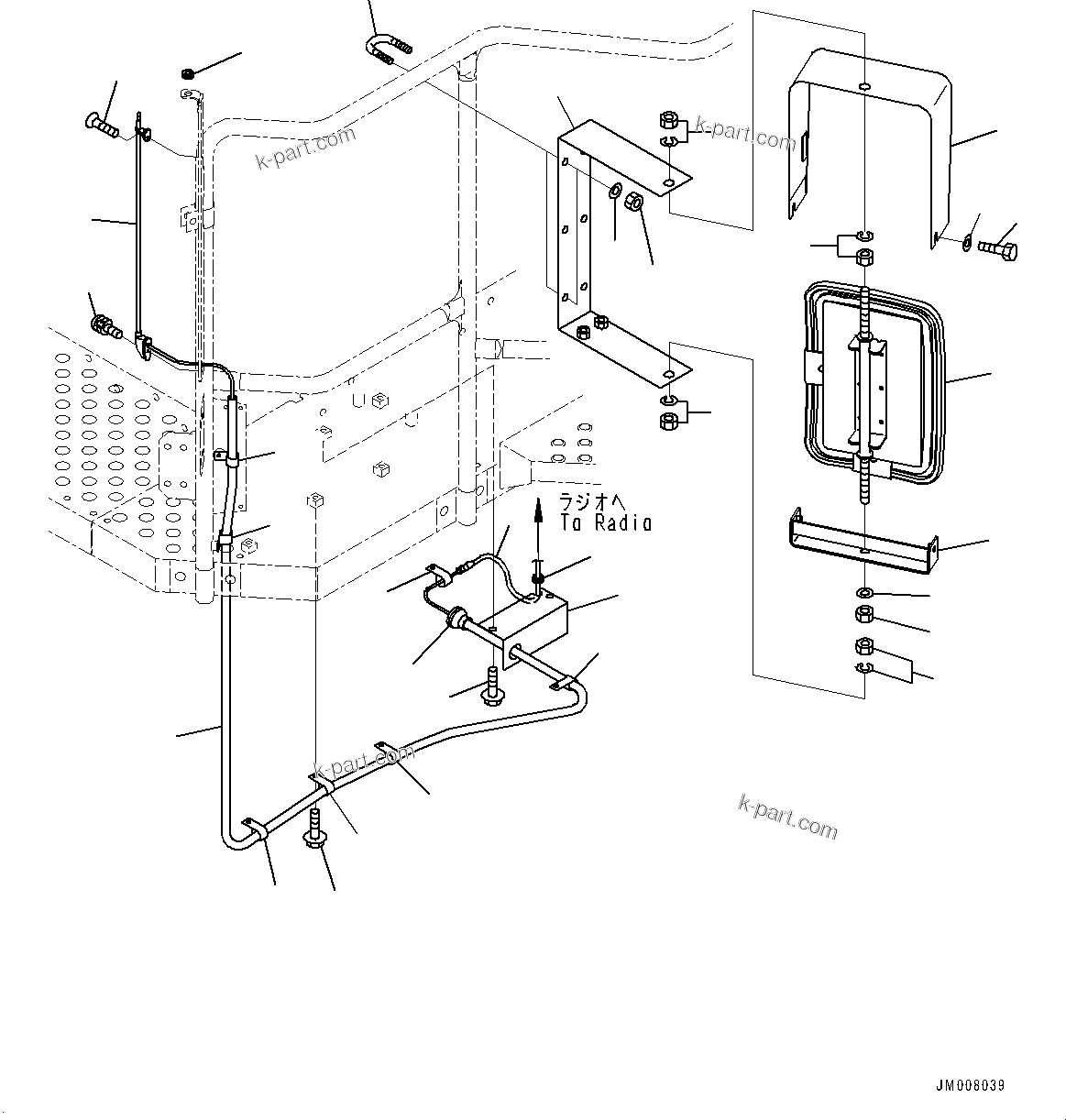 k-part.com

k-part.com

ラジオへ
To Radio

k-part.com

k-part.com

JM008039