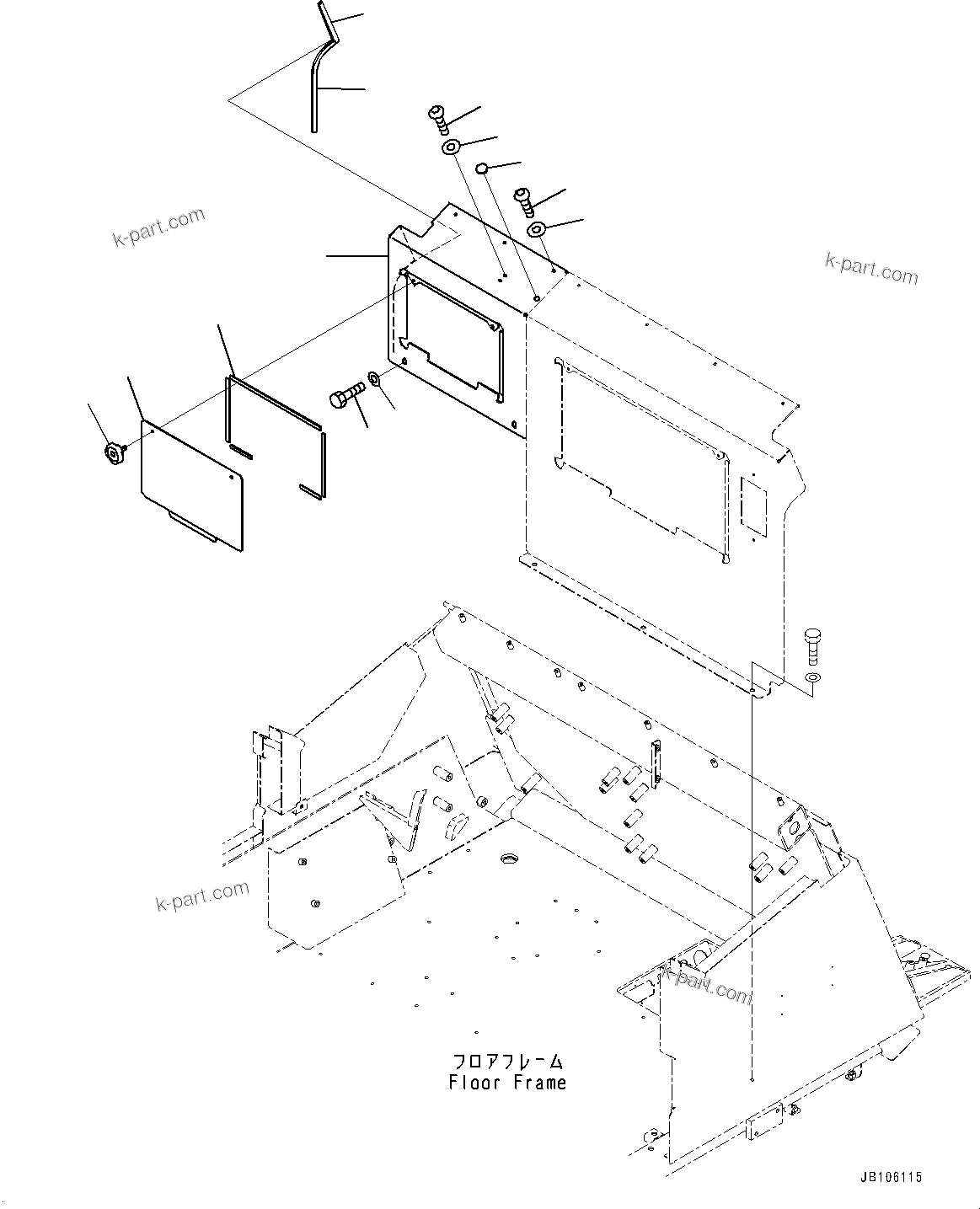 k-part.com

k-part.com

k-part.com

k-part.com

フロアフレーム
Floor Frame

JB106115