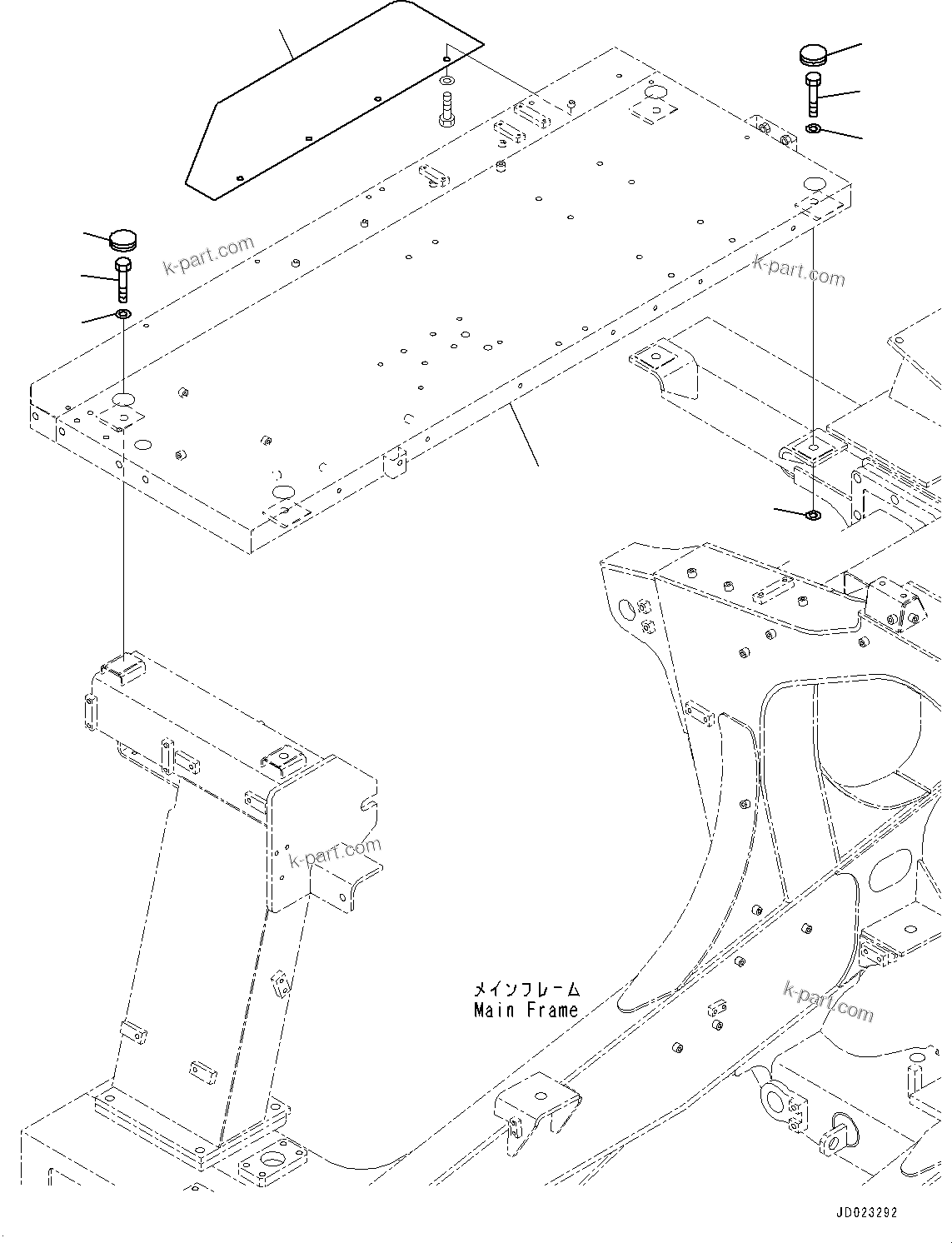 k-part.com

k-part.com

k-part.com

メインフレーム
Main Frame

k-part.com

JD023292