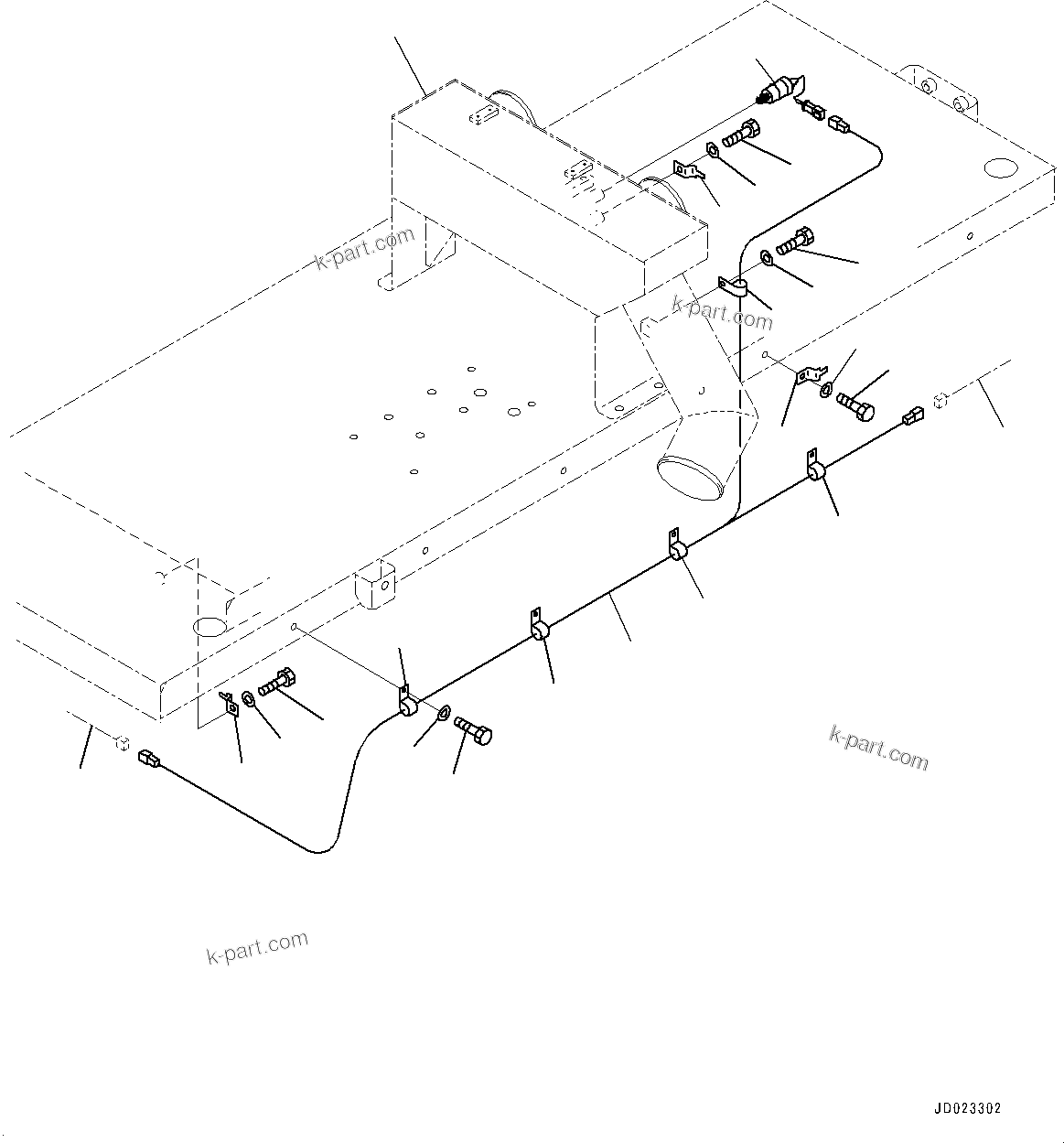 k-part.com

k-part.com

k-part.com

k-part.com

JD023302