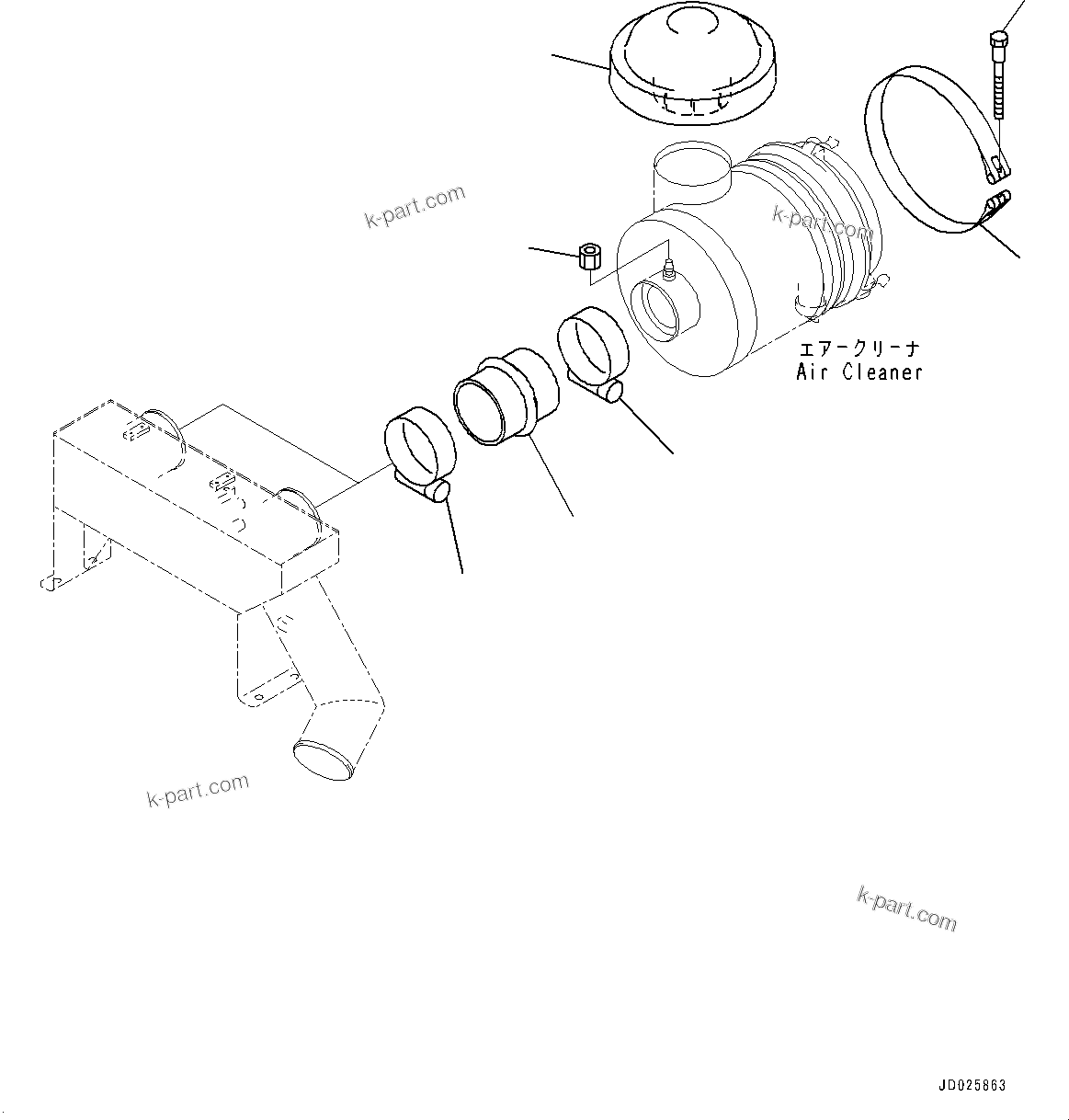 k-part.com

k-part.com

エアークリーナ
Air Cleaner

k-part.com

k-part.com

JD025863