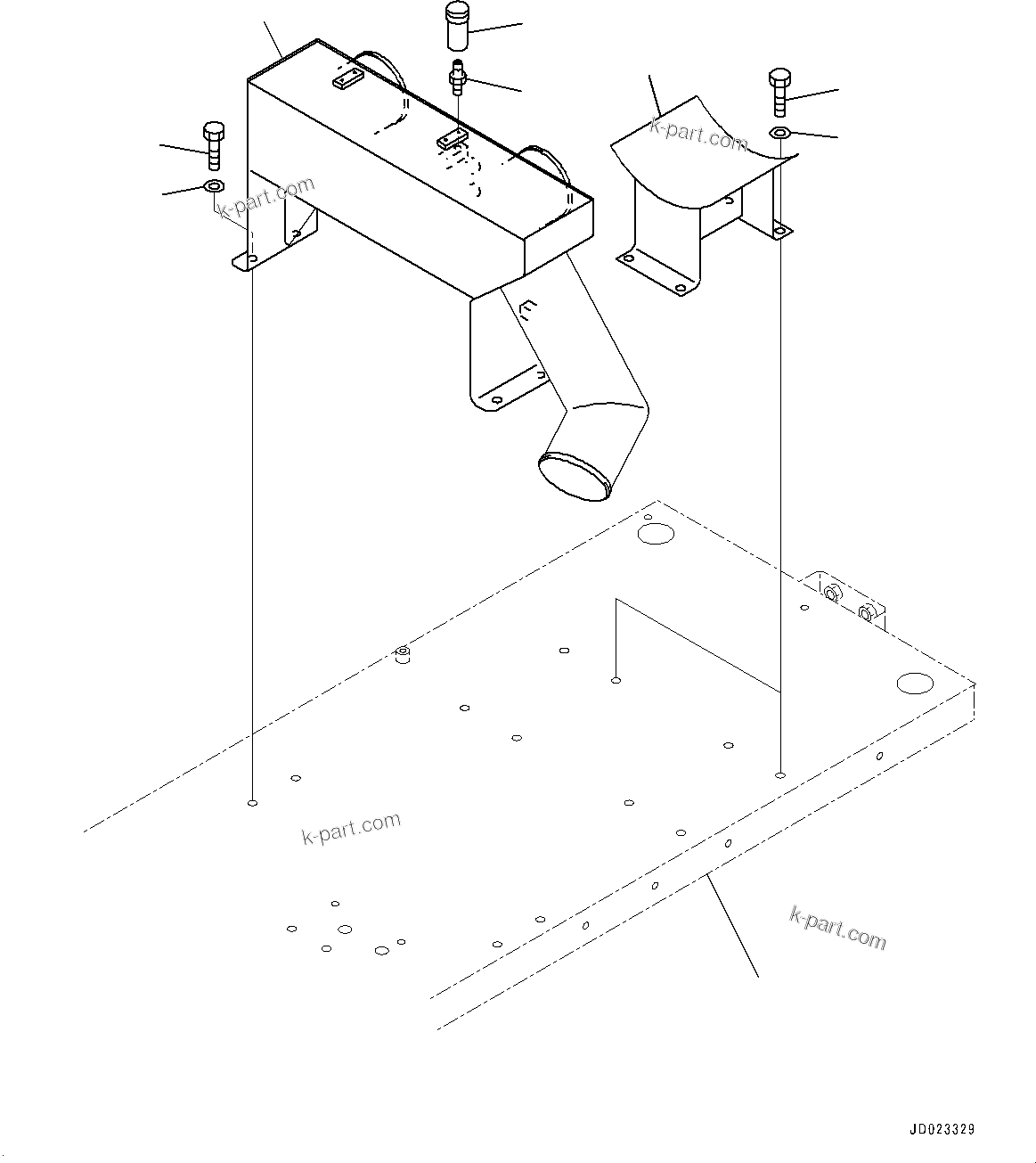 k-part.com

k-part.com

k-part.com

k-part.com

JD023329