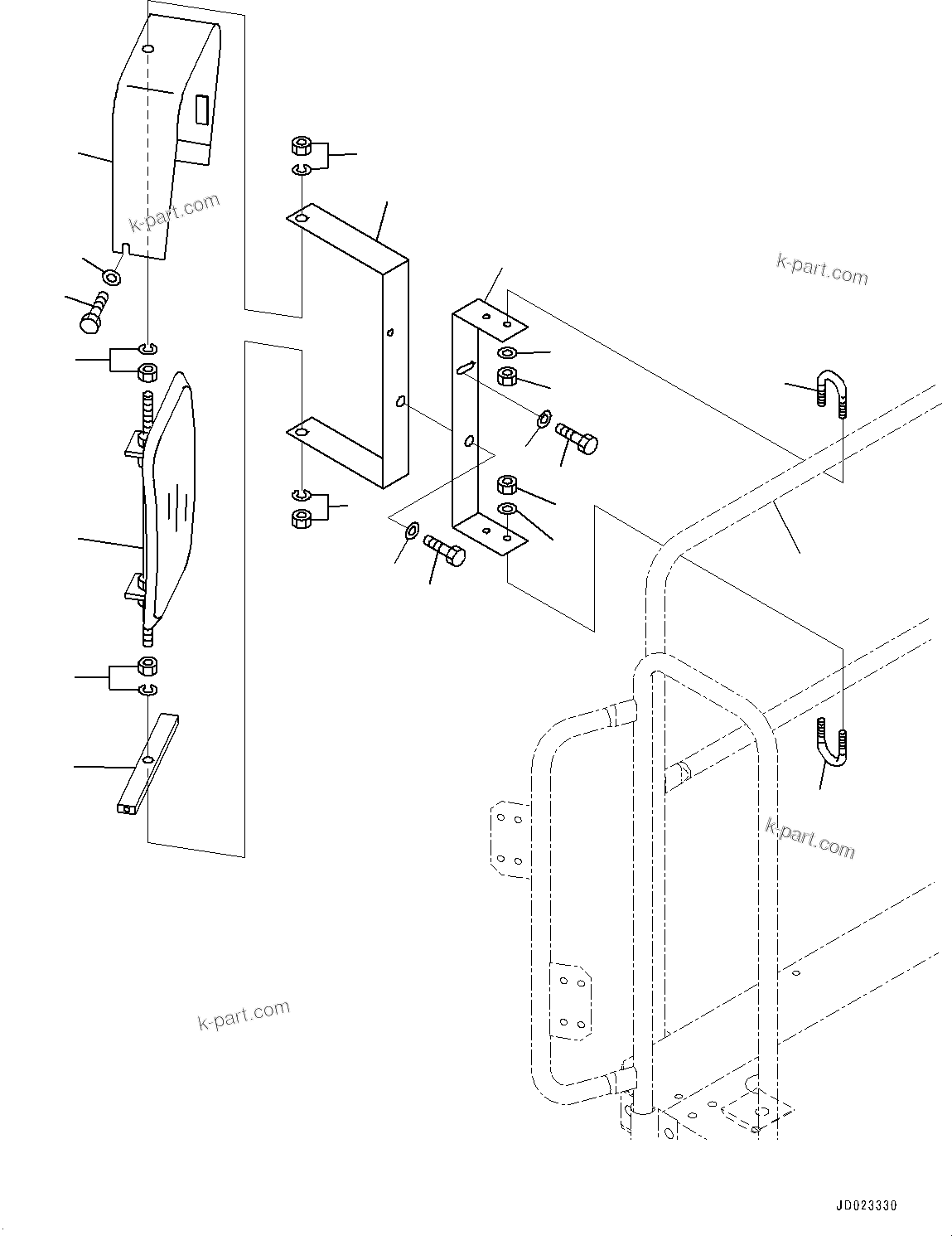 k-part.com

k-part.com

k-part.com

k-part.com

JD023330