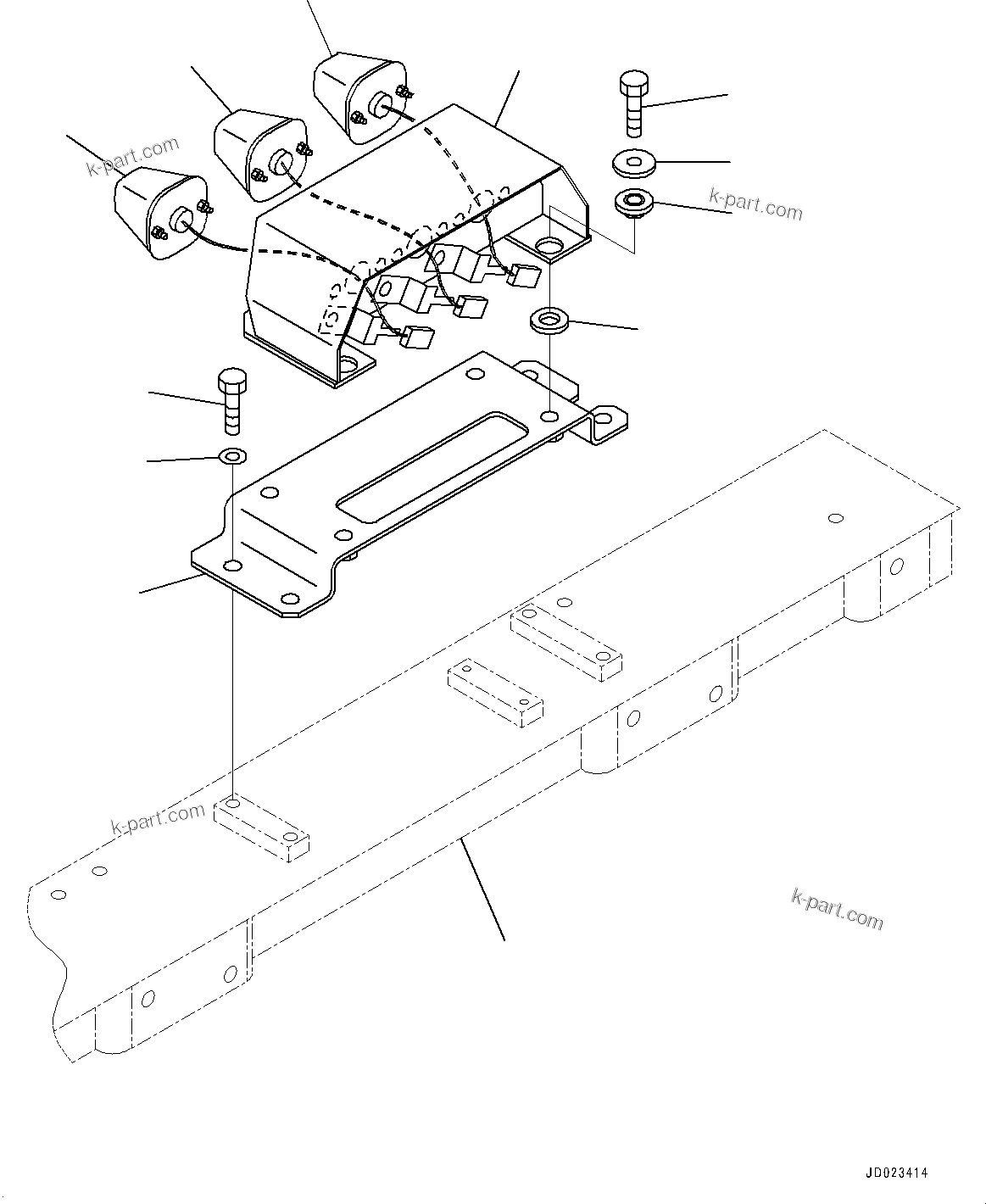 k-part.com

k-part.com

k-part.com

k-part.com

JD023414