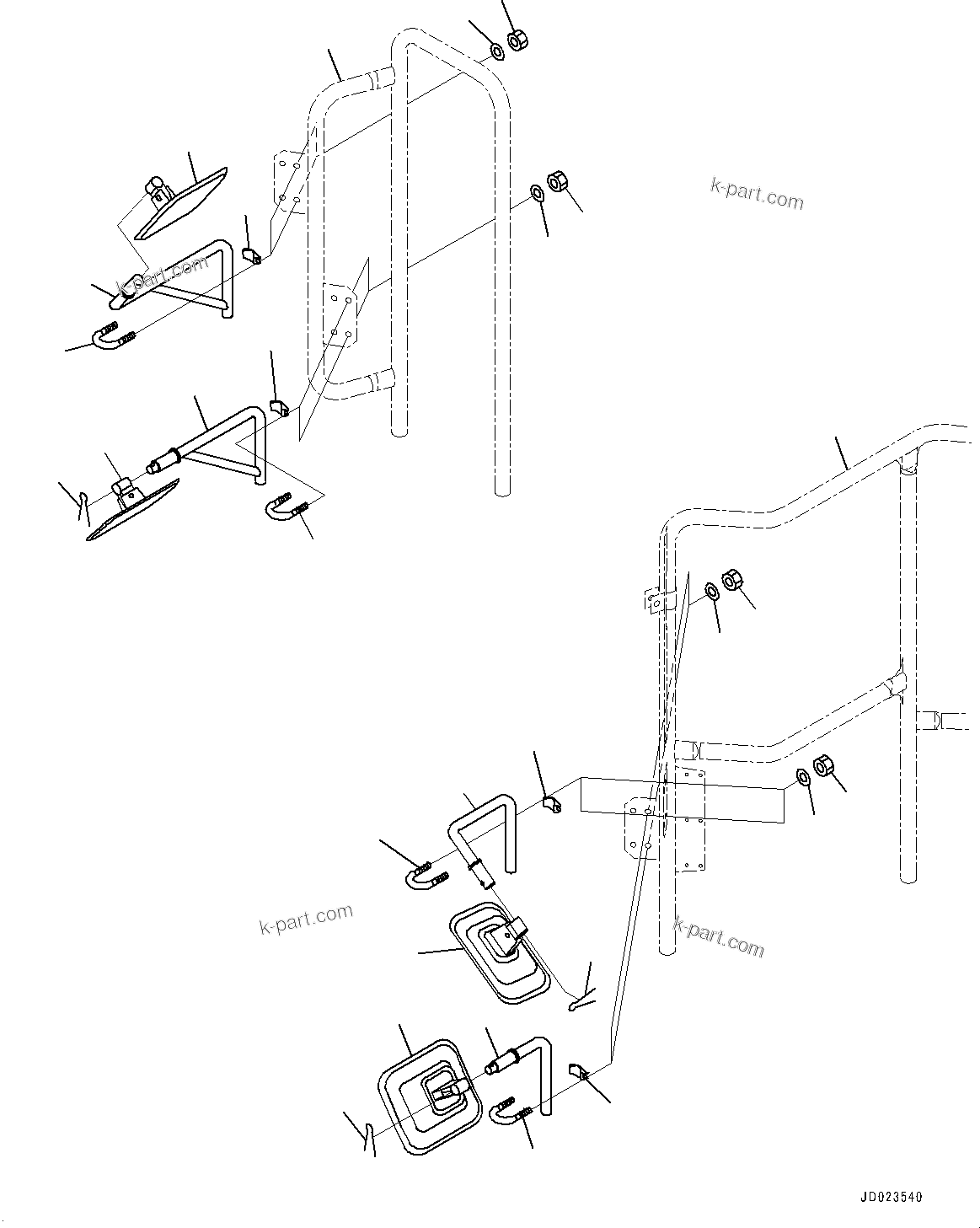 k-part.com

k-part.com

k-part.com

k-part.com

JD023540