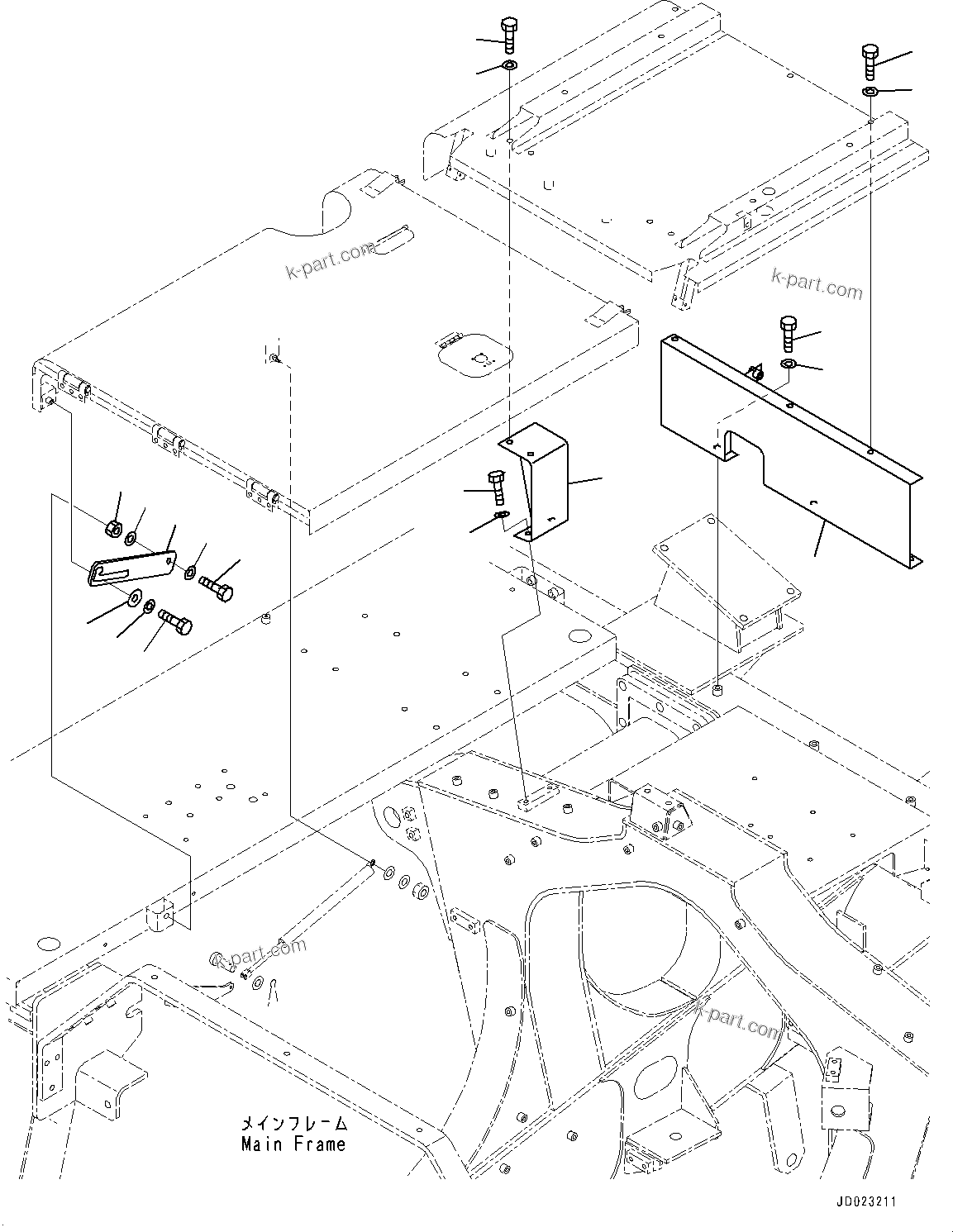 k-part.com

k-part.com

k-part.com

k-part.com

メインフレーム
Main Frame

JD023211