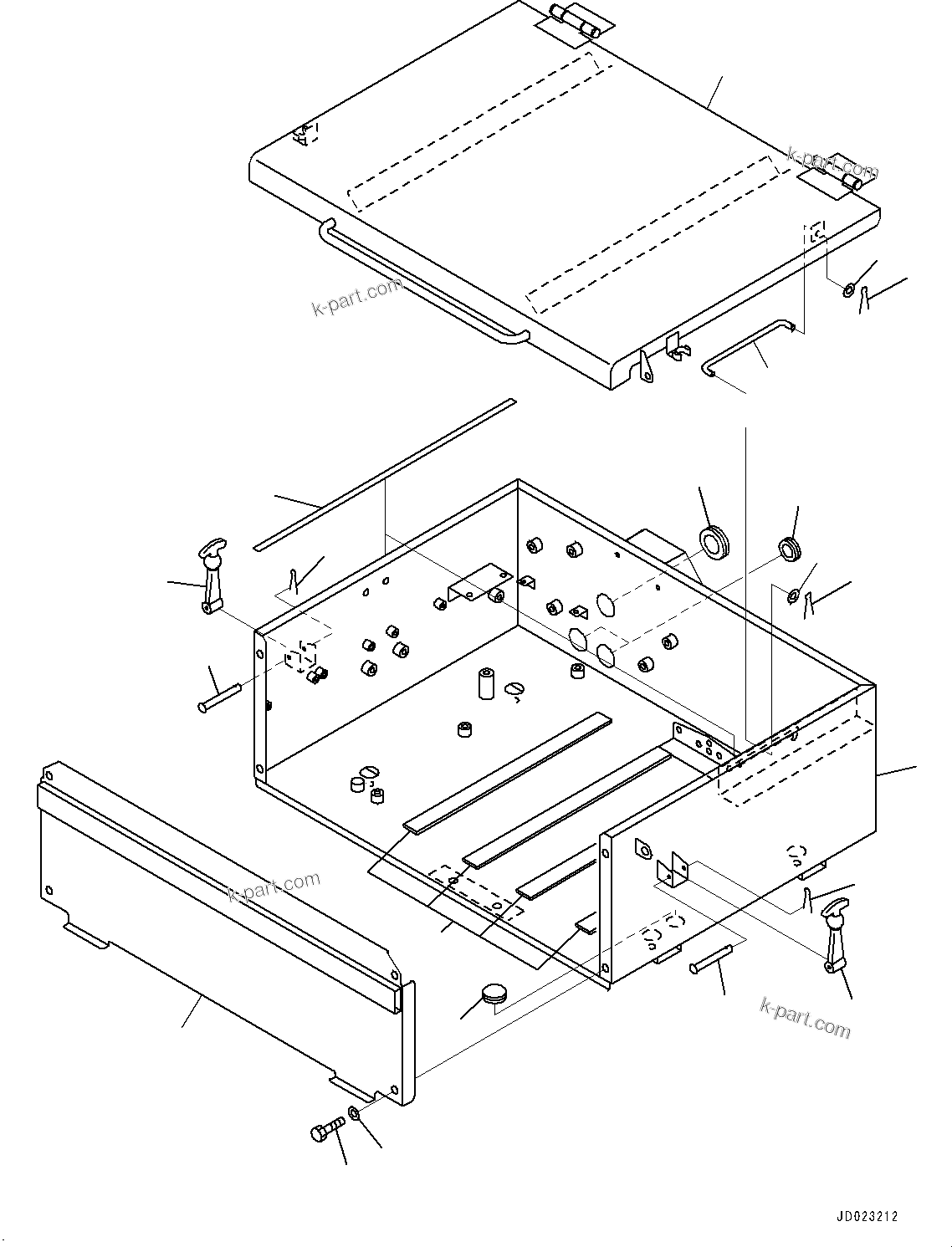 k-part.com
k-part.com
k-part.com
k-part.com
JD023212