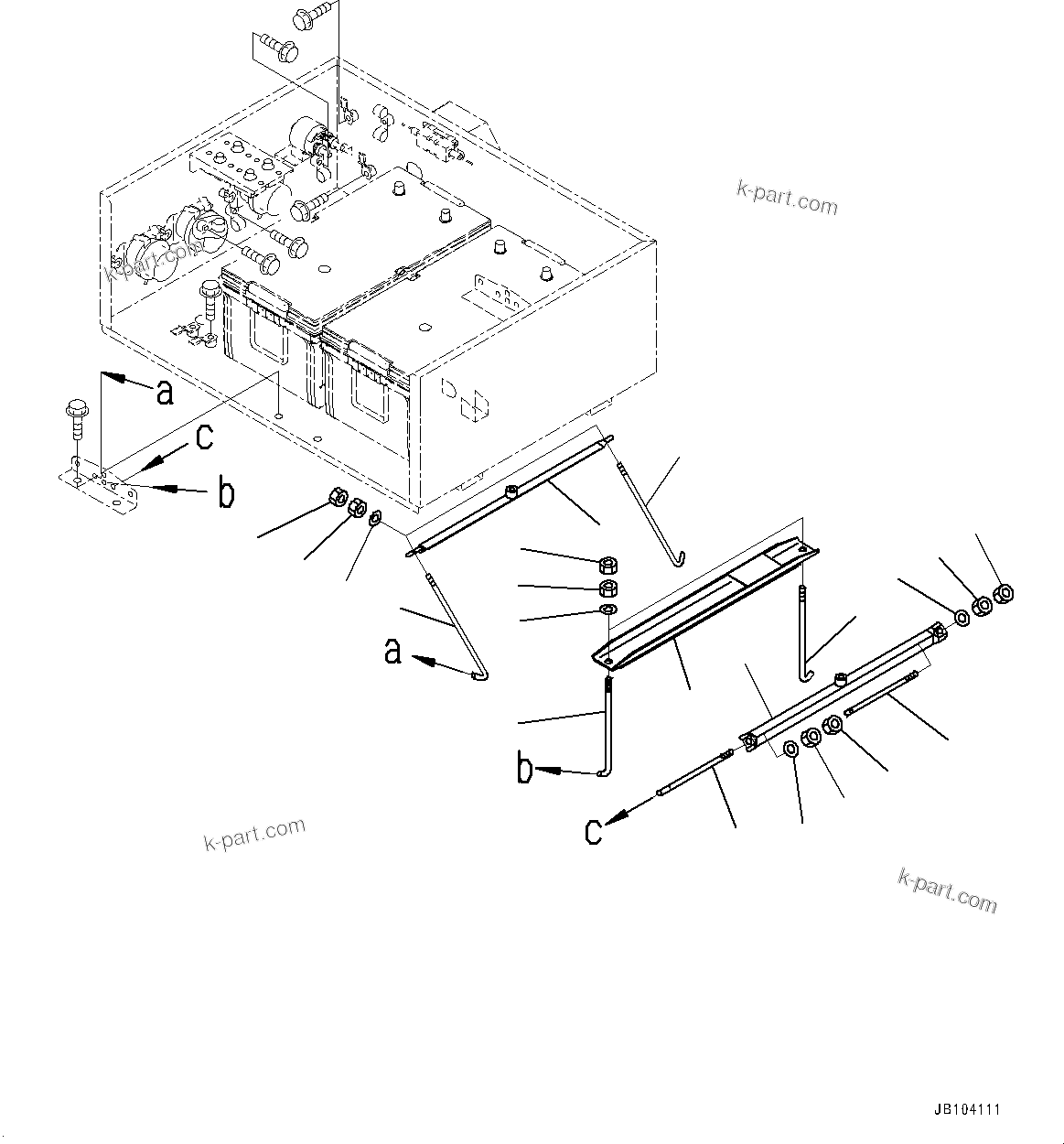 k-part.com

k-part.com

a

c

b

a

b

c

k-part.com

k-part.com

JB104111