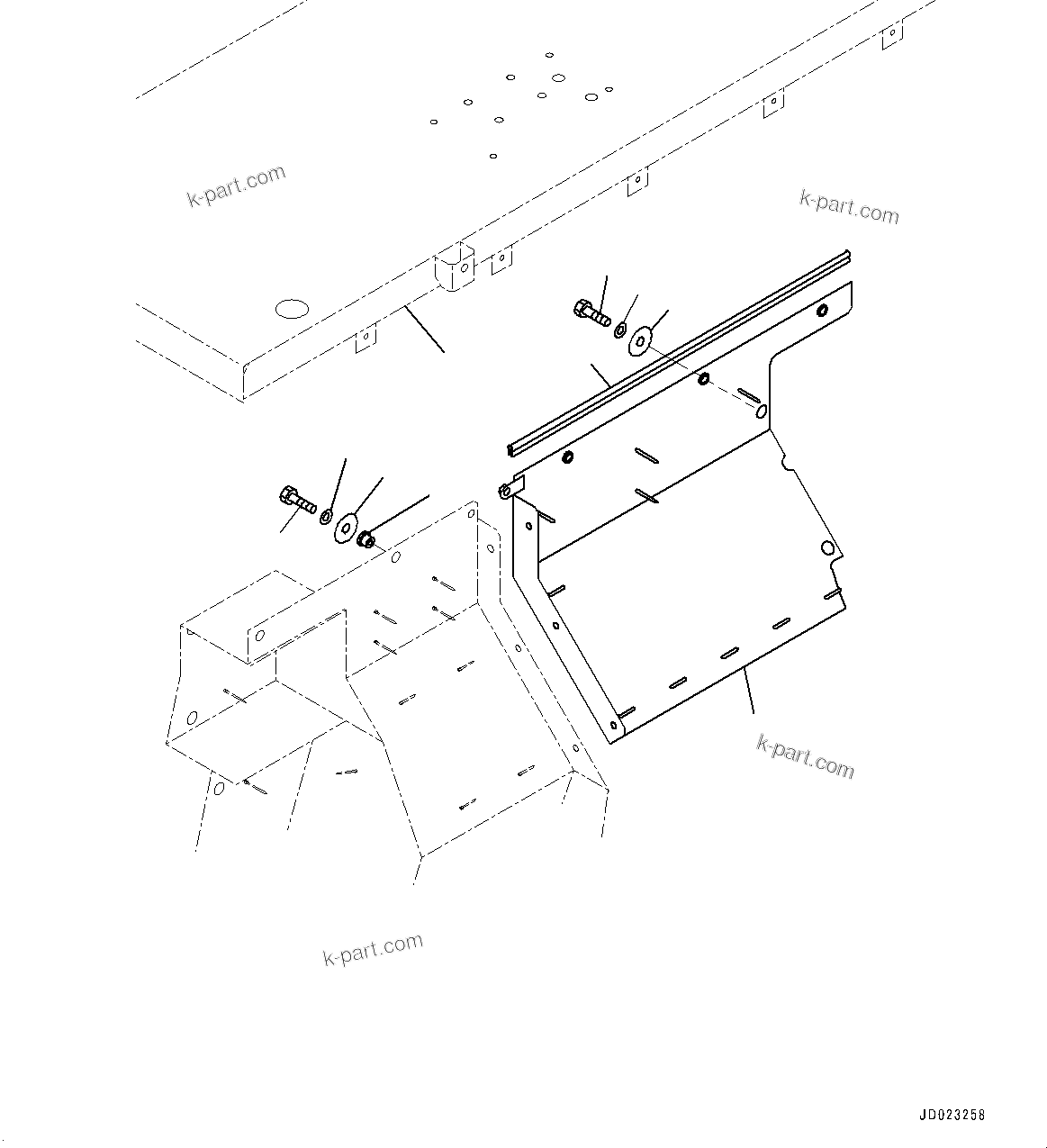 k-part.com

k-part.com

k-part.com

k-part.com

JD023258