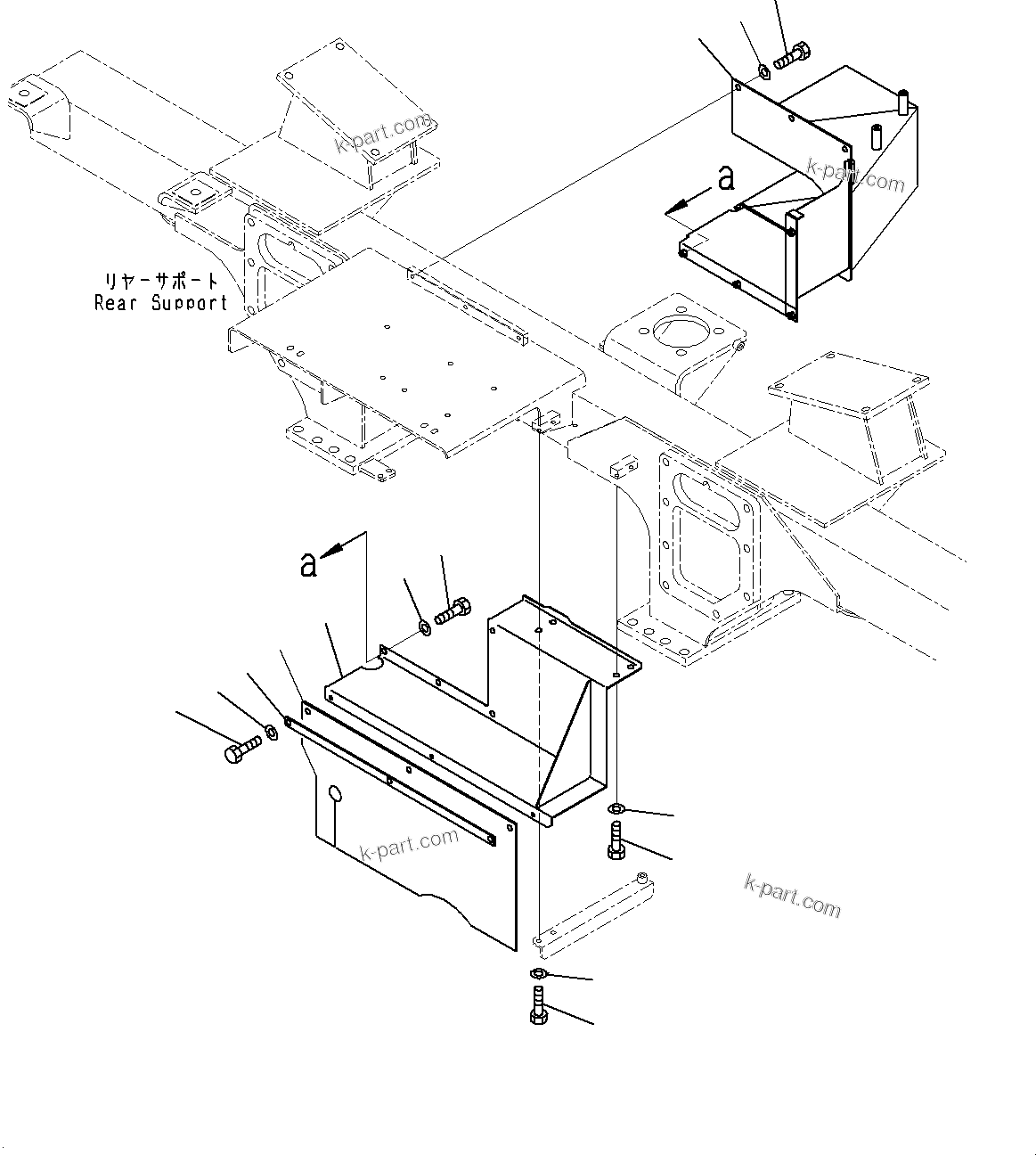 k-part.com

k-part.com

a

リヤーサポート
Rear Support

a

k-part.com

k-part.com