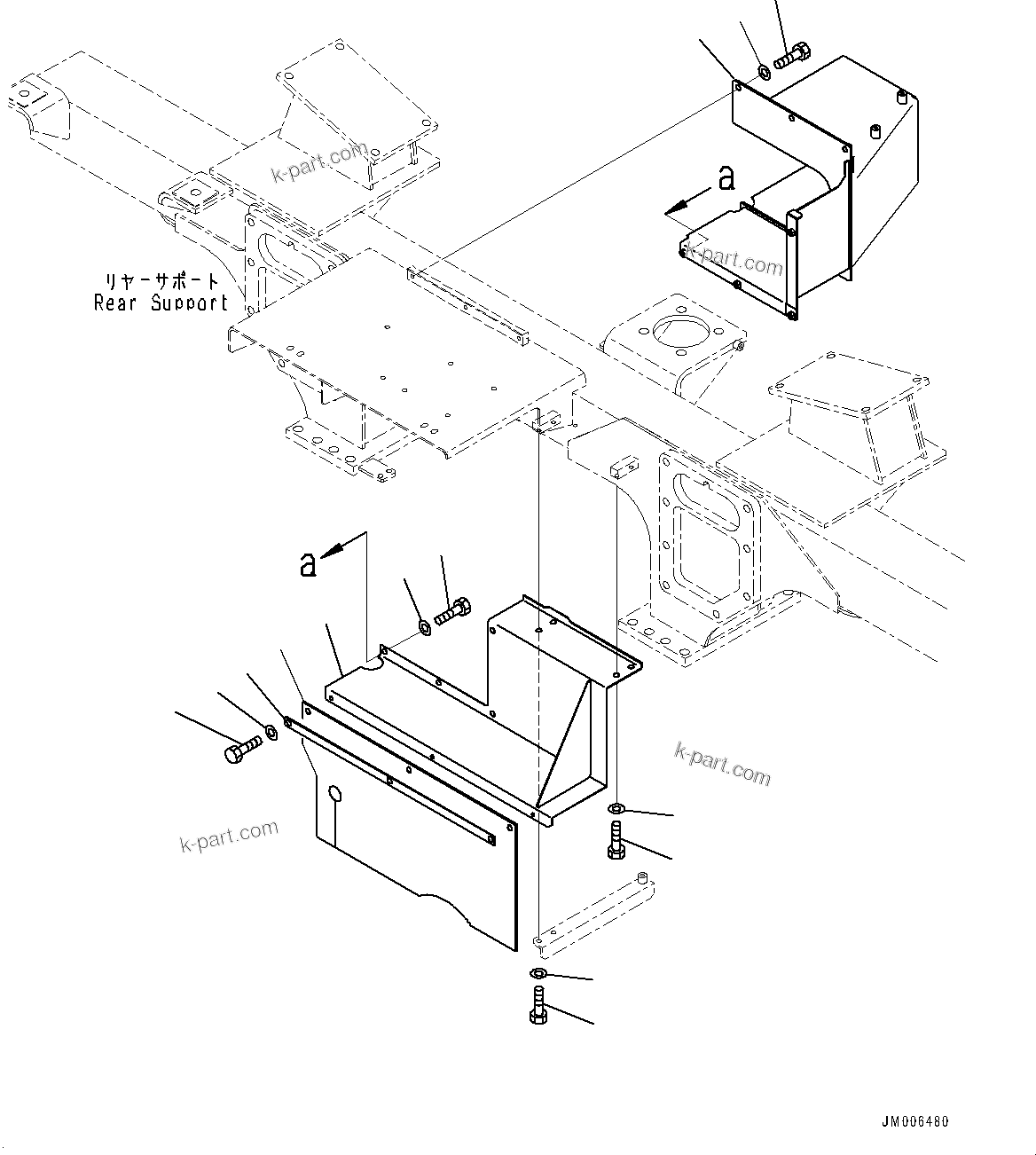 k-part.com

a

k-part.com

リヤーサポート
Rear Support

a

k-part.com

k-part.com

JM006480