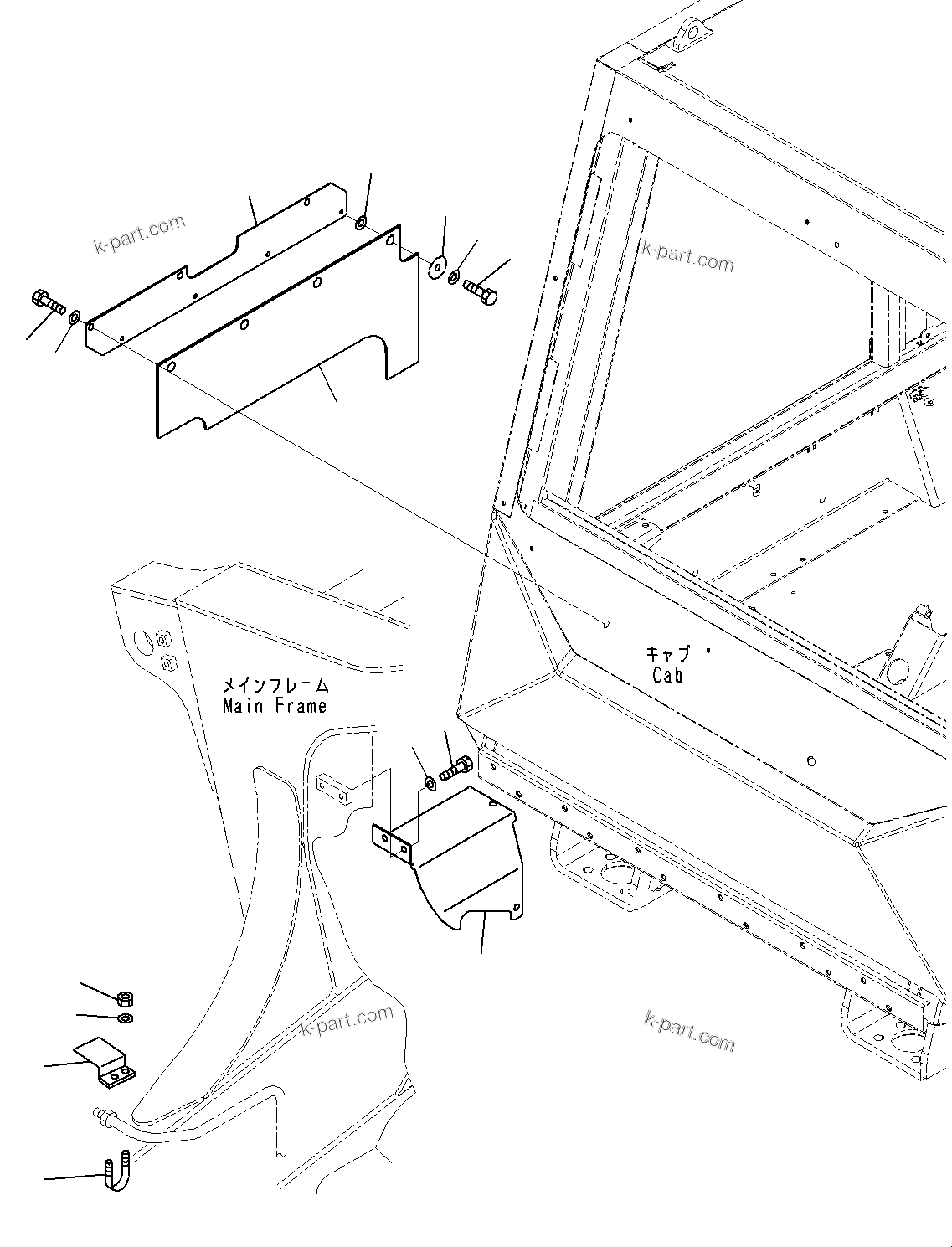 k-part.com

k-part.com

メインフレーム
Main Frame

キャブ
Cab

k-part.com

k-part.com