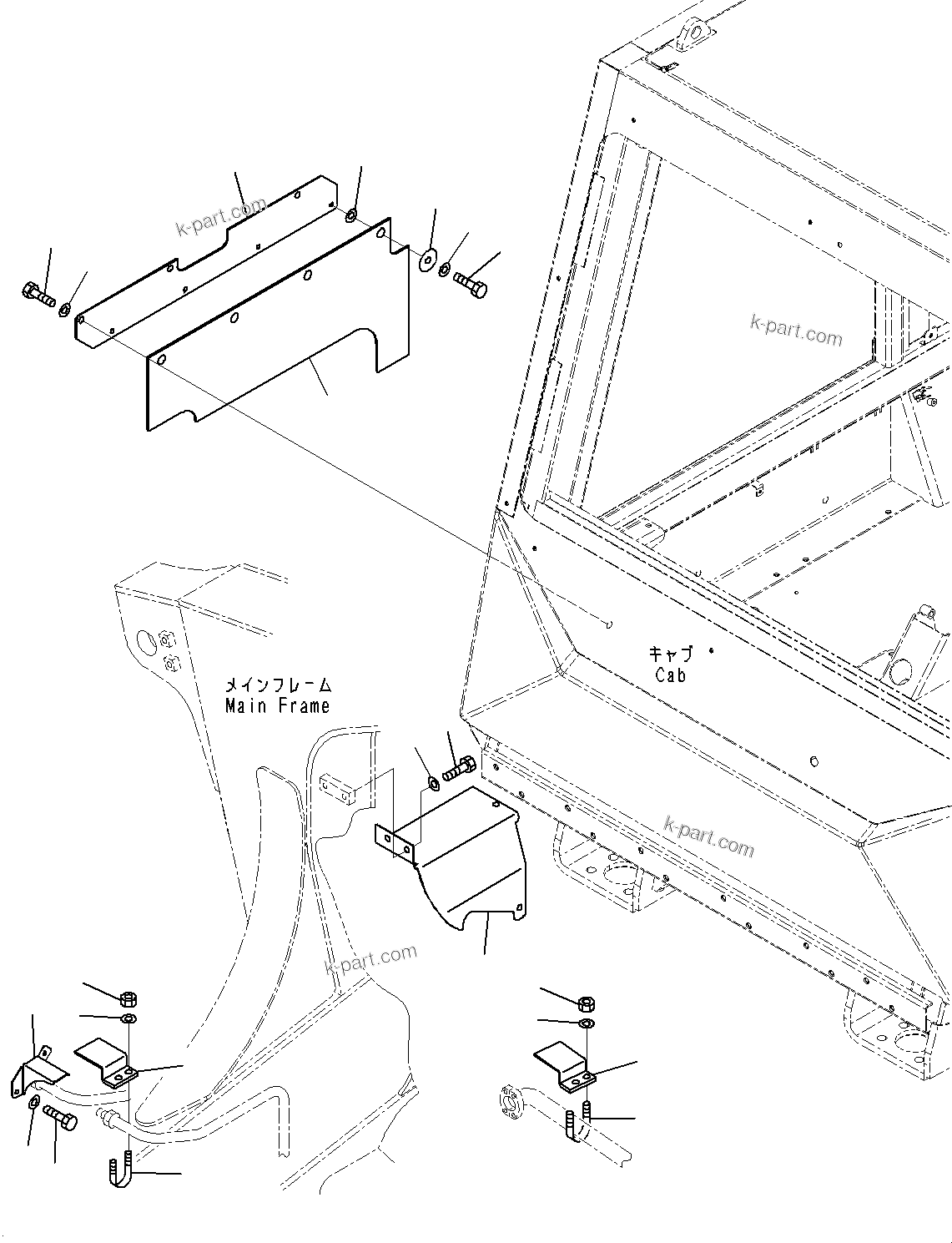 k-part.com

k-part.com

キャブ
Cab

メインフレーム
Main Frame

k-part.com

k-part.com