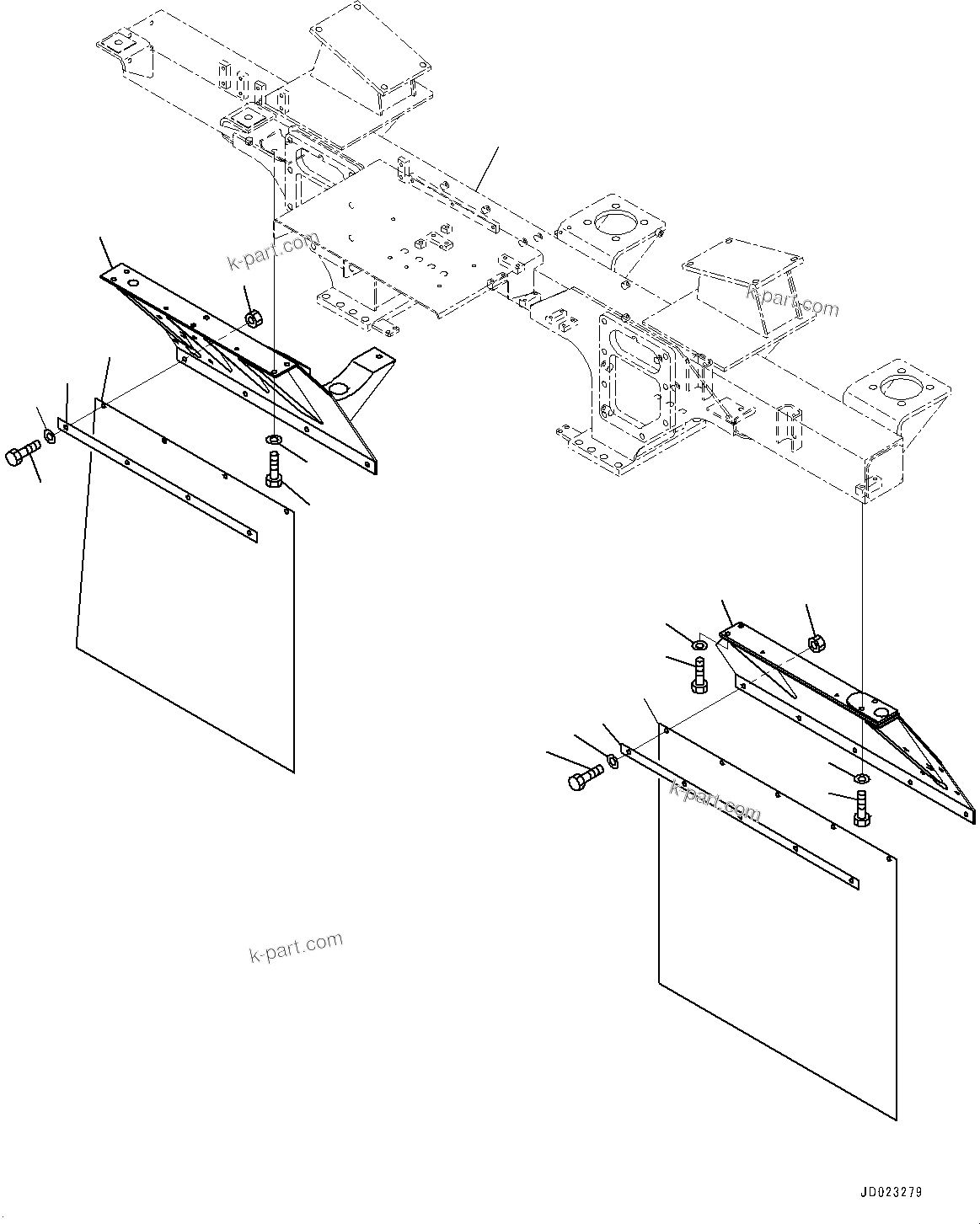 k-part.com

k-part.com

k-part.com

k-part.com

JD023279