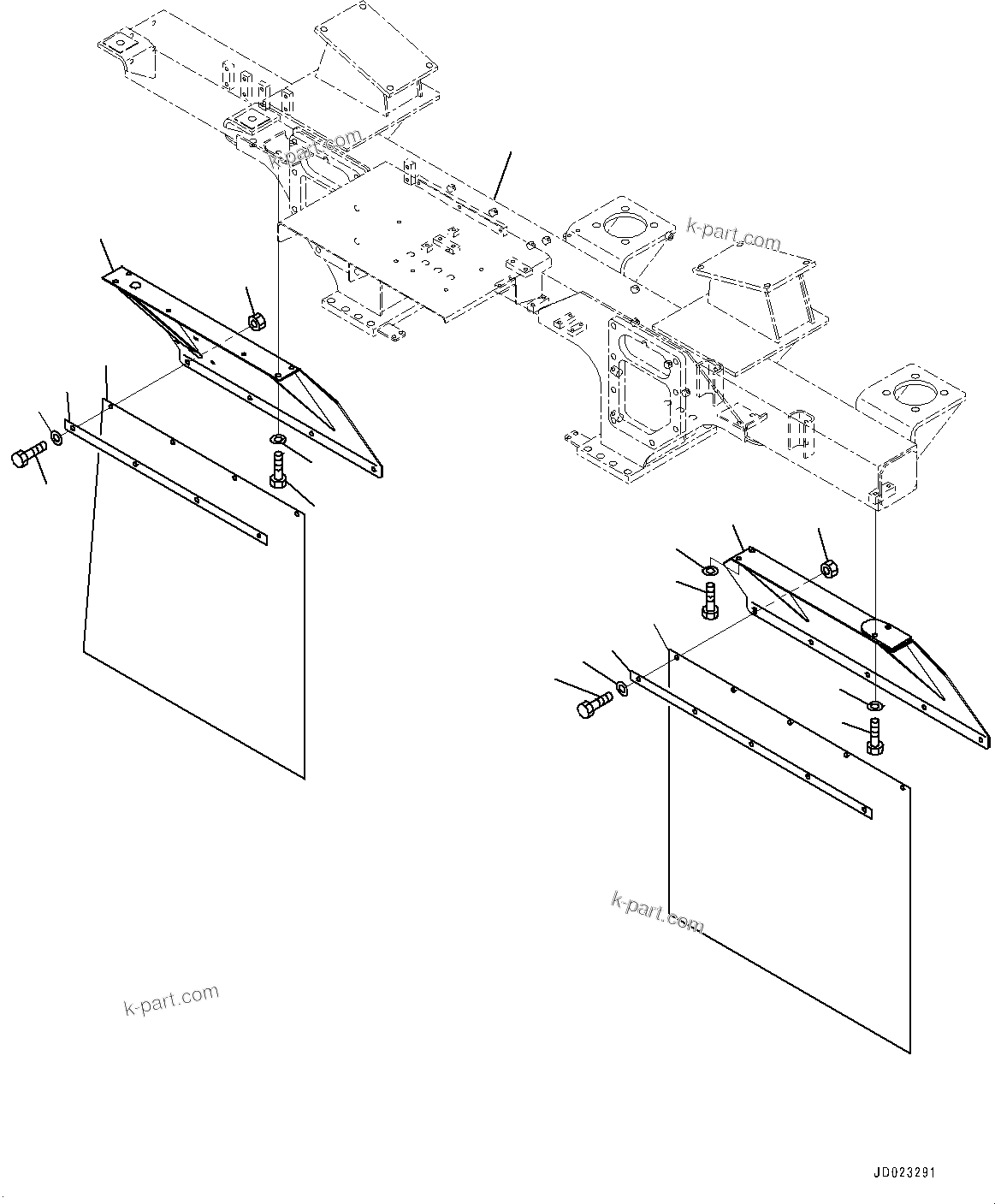 k-part.com

k-part.com

k-part.com

k-part.com

JD023291