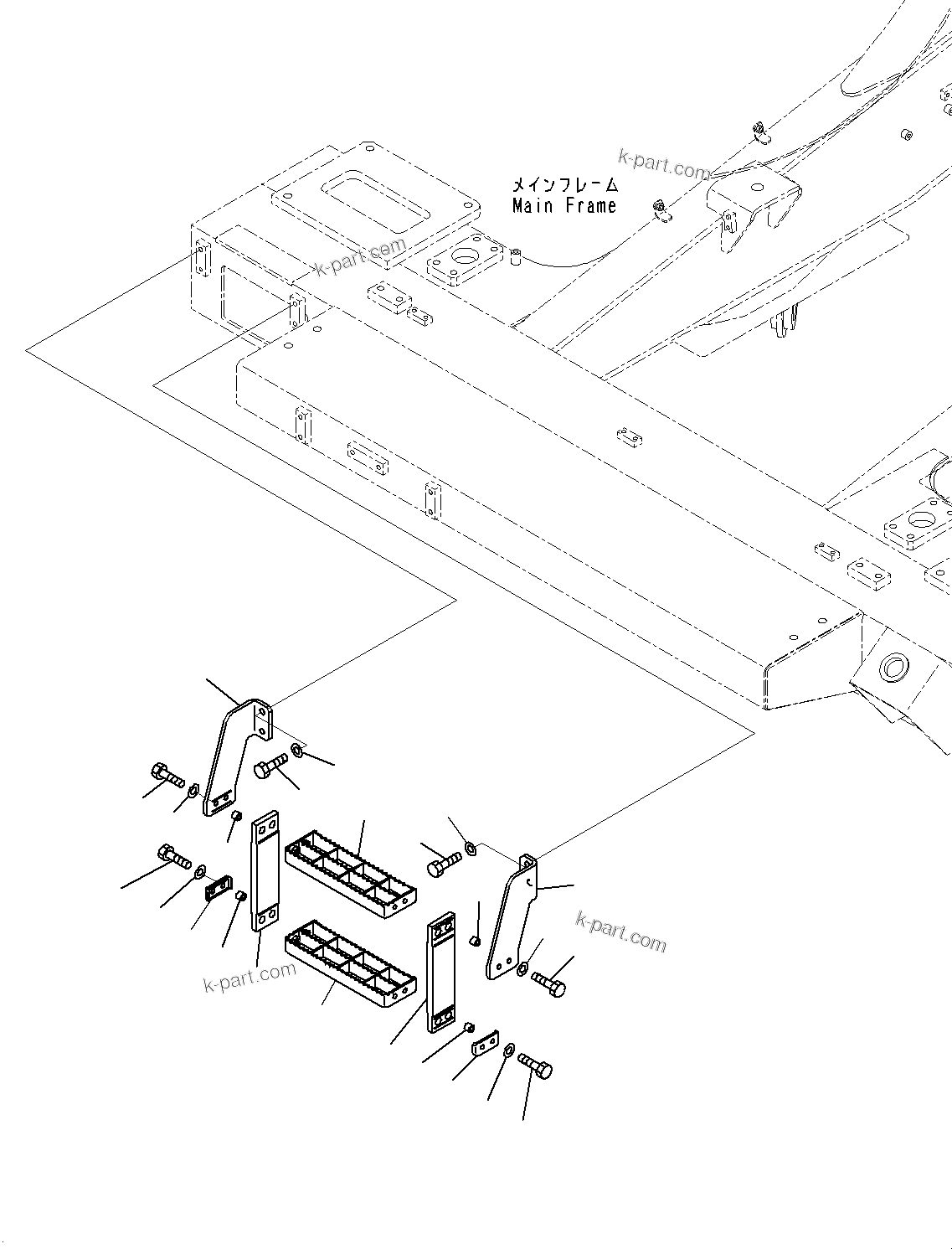 k-part.com
メインフレーム
Main Frame
k-part.com
k-part.com
k-part.com