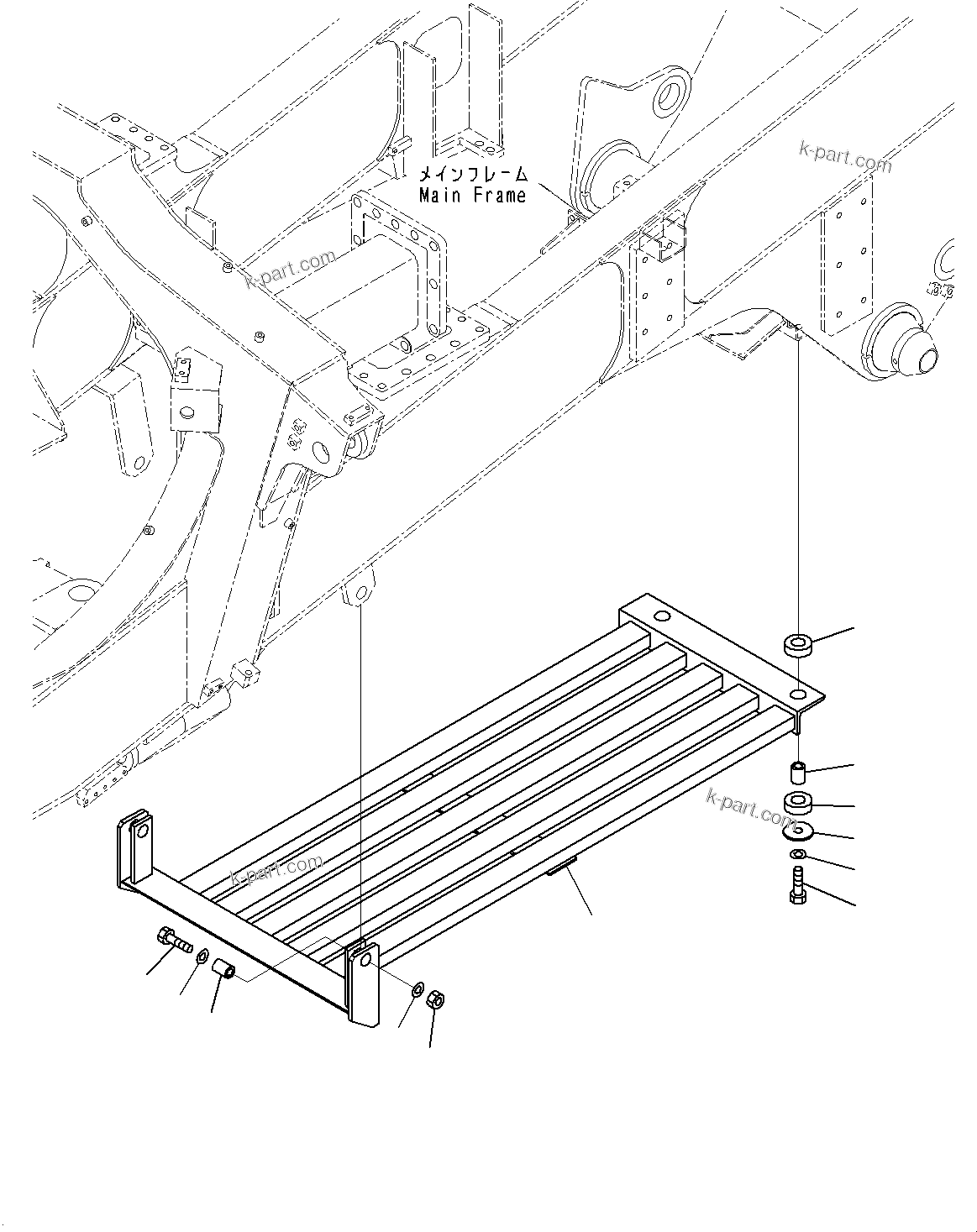 k-part.com

メインフレーム
Main Frame

k-part.com

k-part.com

k-part.com