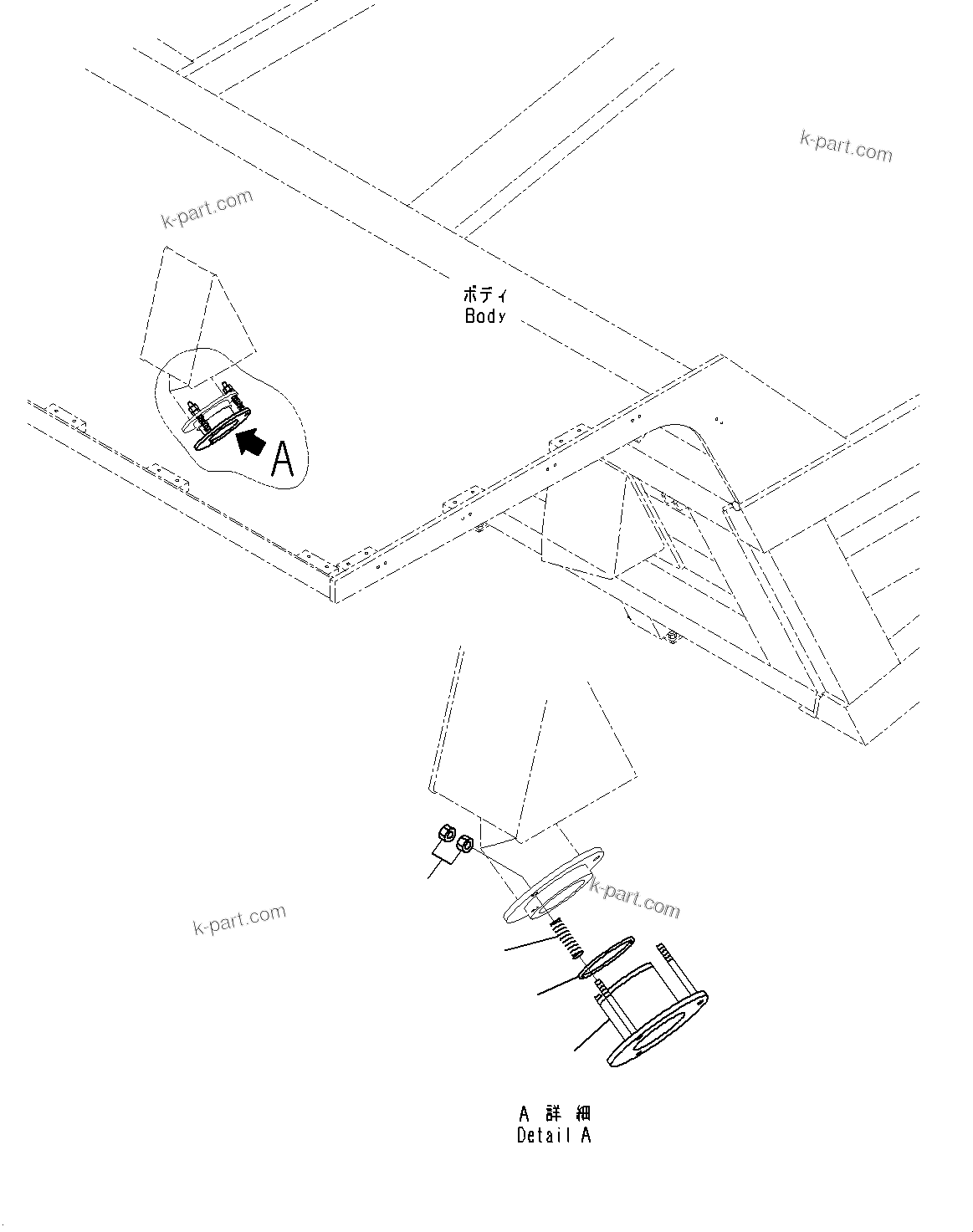 k-part.com

k-part.com

ボディ
Body

A

k-part.com

k-part.com

A 詳細
Detail A