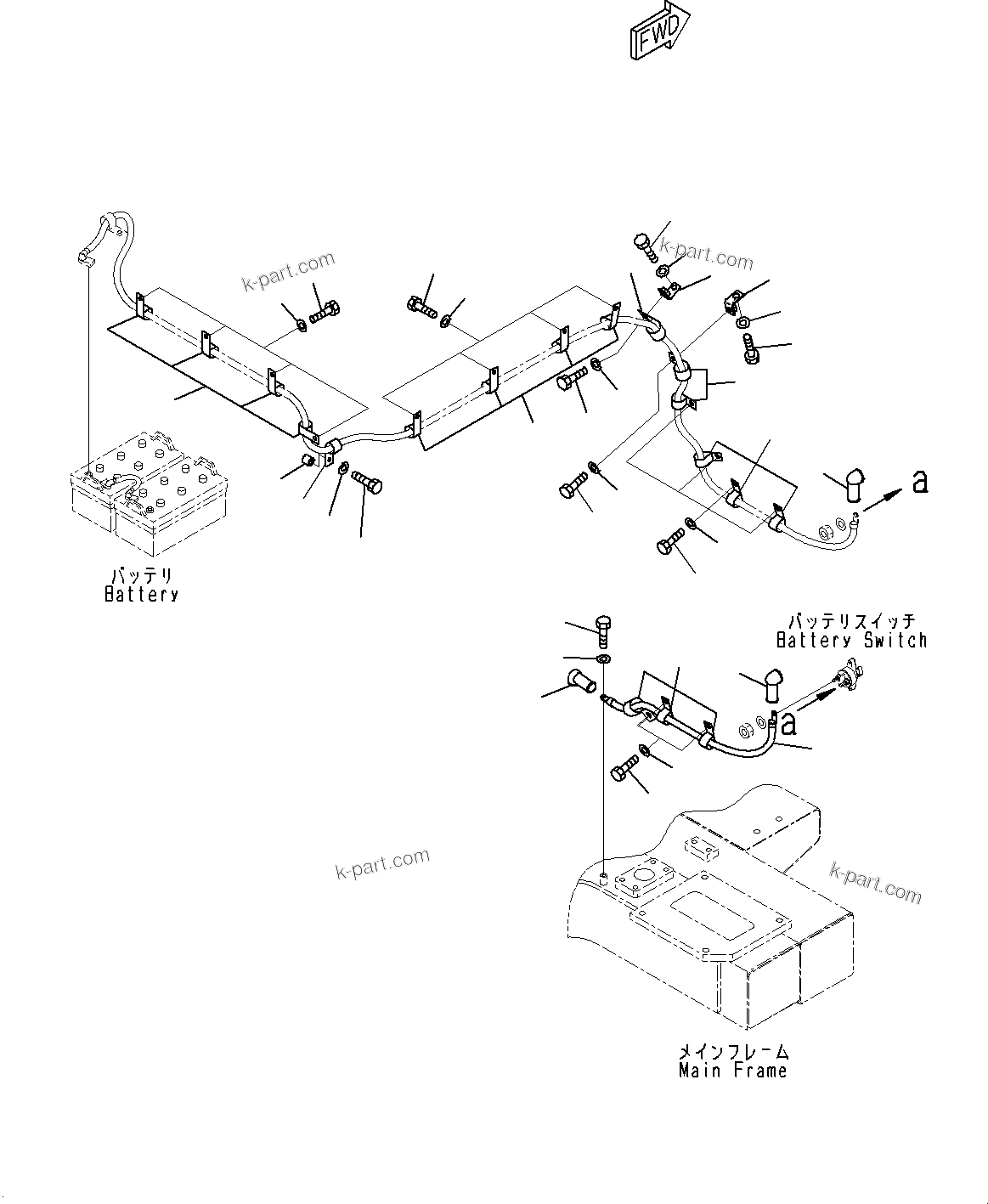 FWD

k-part.com

k-part.com

a

バッテリ
Battery

バッテリスイッチ
Battery Switch

a

k-part.com

k-part.com

メインフレーム
Main Frame