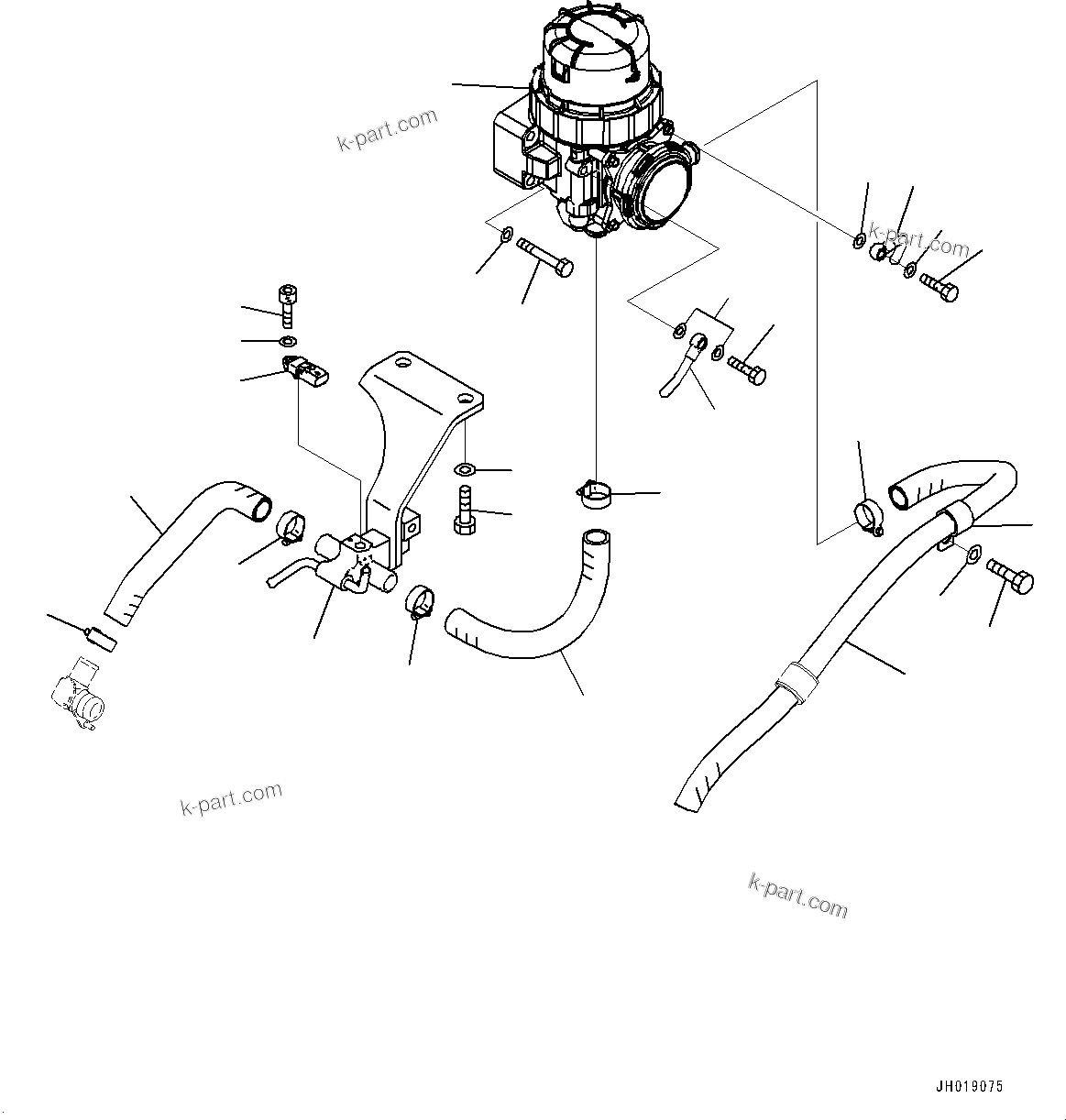 k-part.com

k-part.com

k-part.com

k-part.com

JH019075