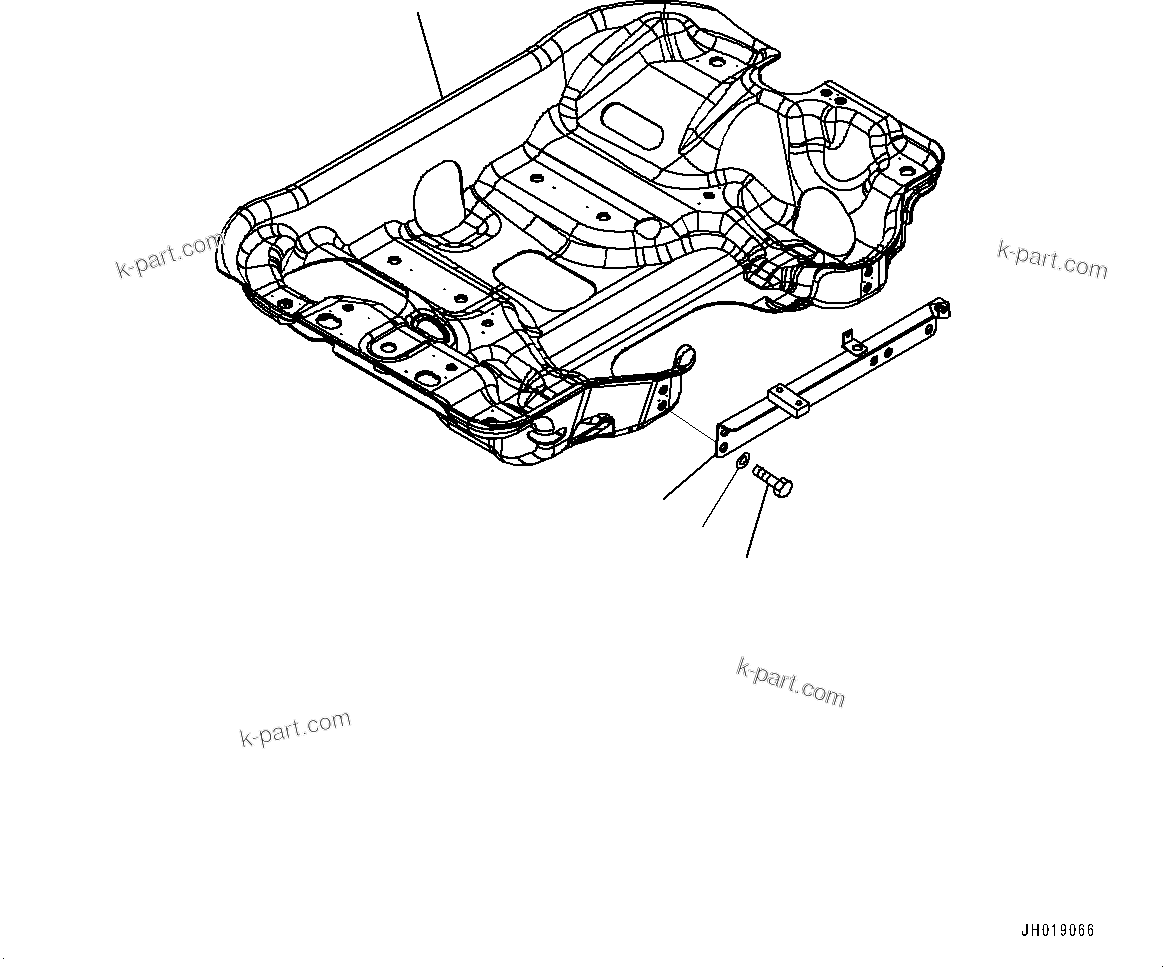 k-part.com

k-part.com

k-part.com

k-part.com

JH019066