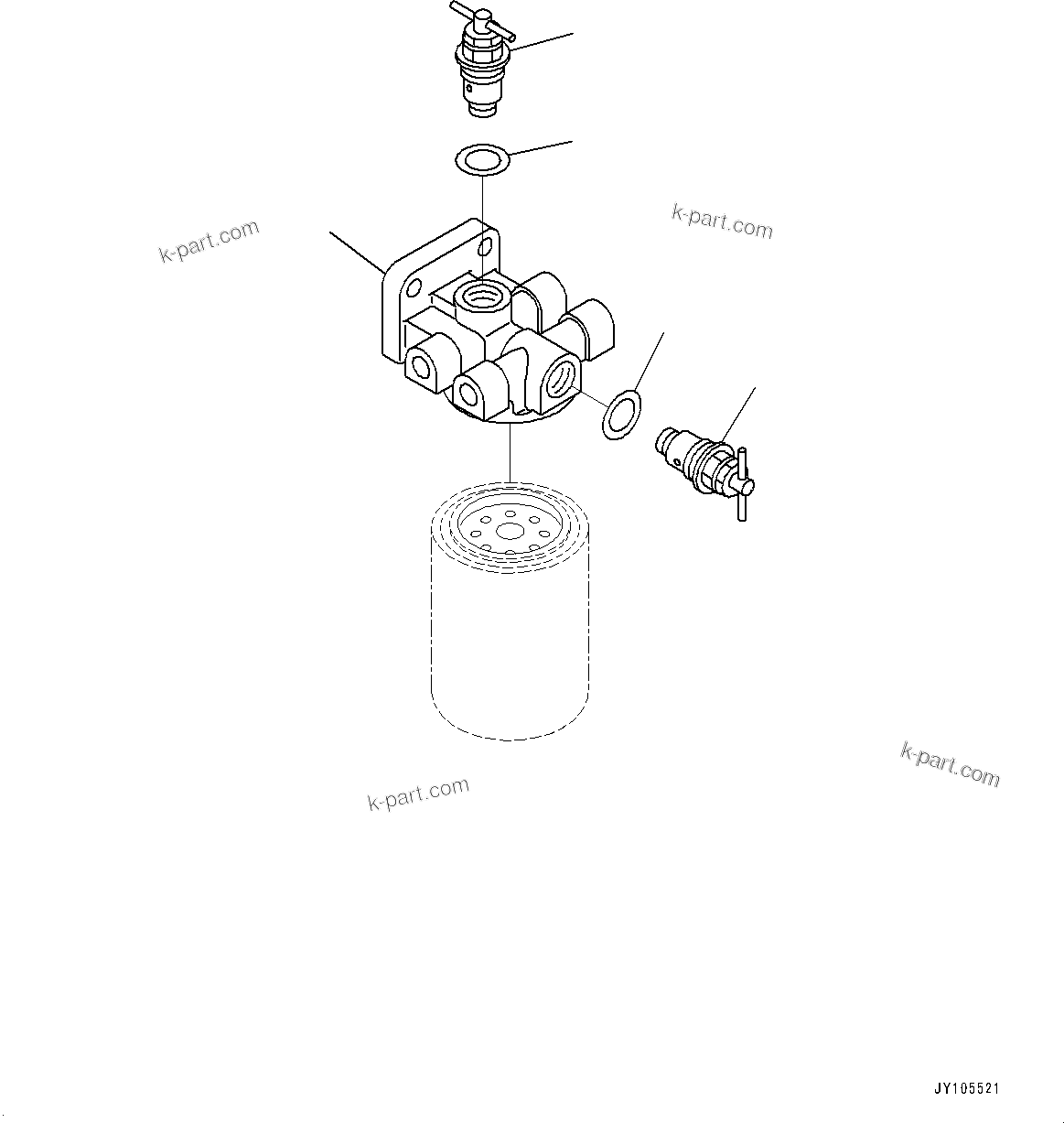 k-part.com

k-part.com

k-part.com

k-part.com

JY105521