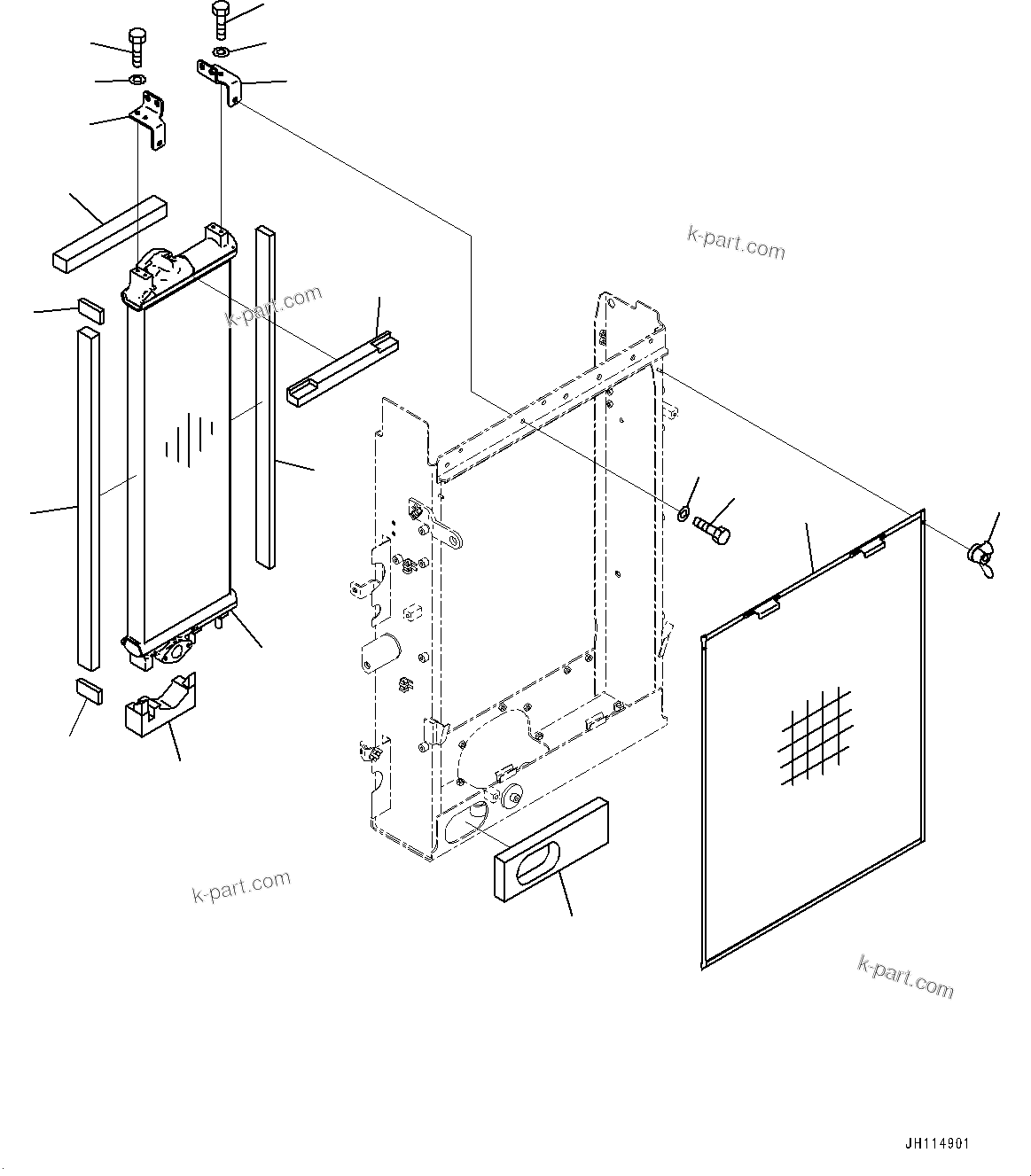 k-part.com

k-part.com

k-part.com

k-part.com

JH114901