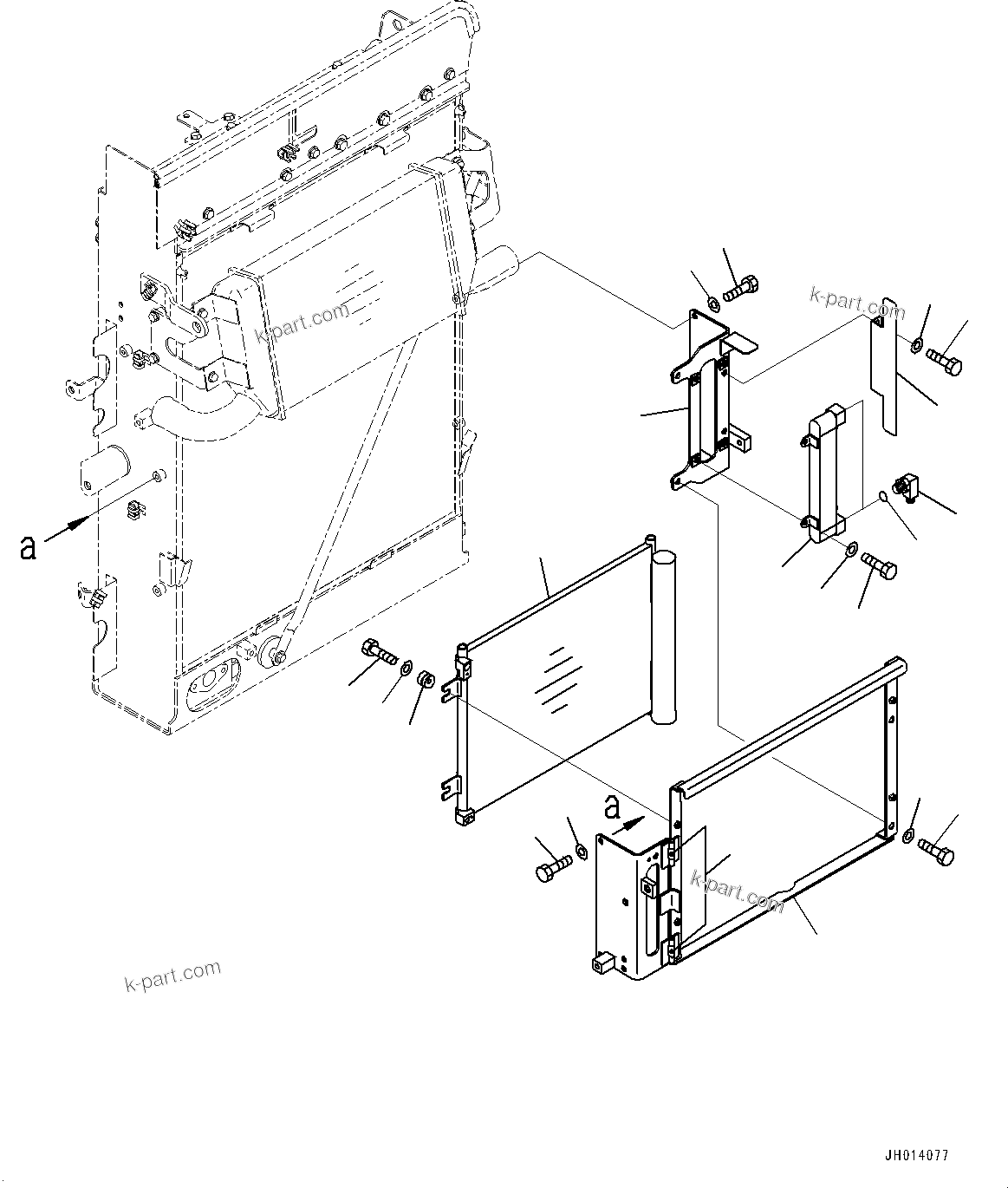 k-part.com
k-part.com
a
a
k-part.com
k-part.com
JH014077